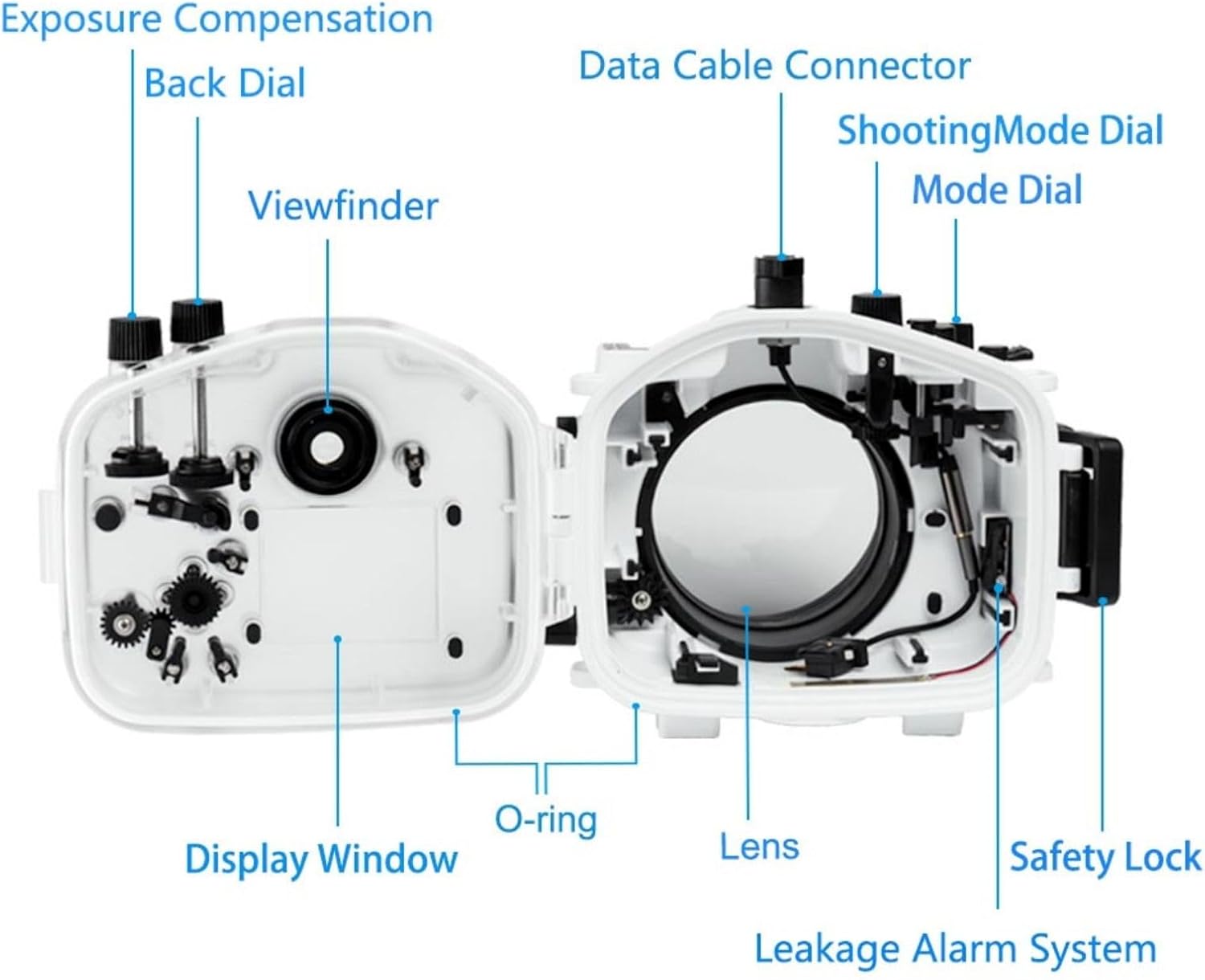 Exposure Compensation

Back Dial

Viewfinder

Data Cable Connector

ShootingMode Dial

Mode Dial

Display Window

O-ring

Lens

Safety Lock

Leakage Alarm System