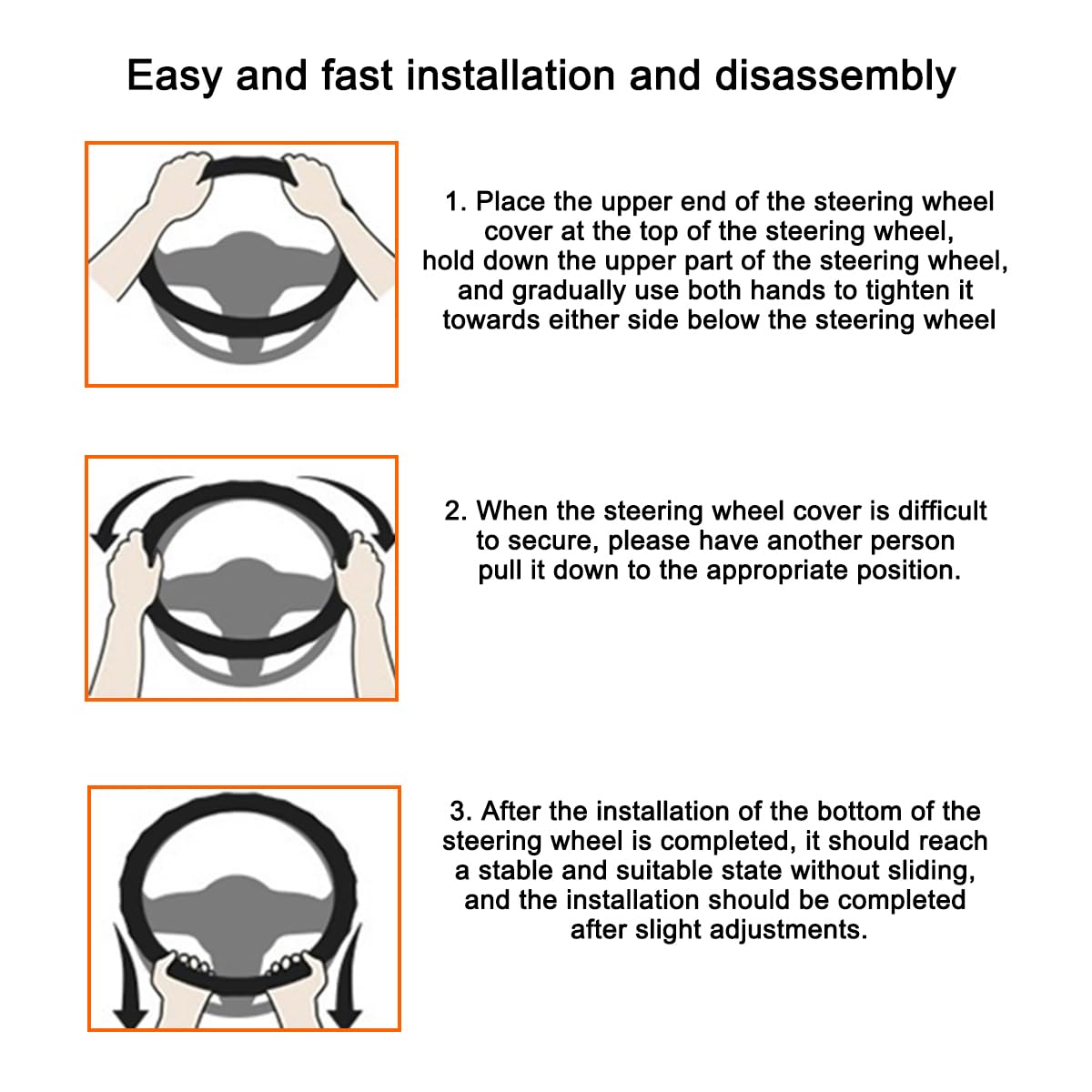 Easy and fast installation and disassembly

1. Place the upper end of the steering wheel cover at the top of the steering wheel, hold down the upper part of the steering wheel, and gradually use both hands to tighten it towards either side below the steering wheel

2. When the steering wheel cover is difficult to secure, please have another person pull it down to the appropriate position.

3. After the installation of the bottom of the steering wheel is completed, it should reach a stable and suitable state without sliding, and the installation should be completed after slight adjustments.