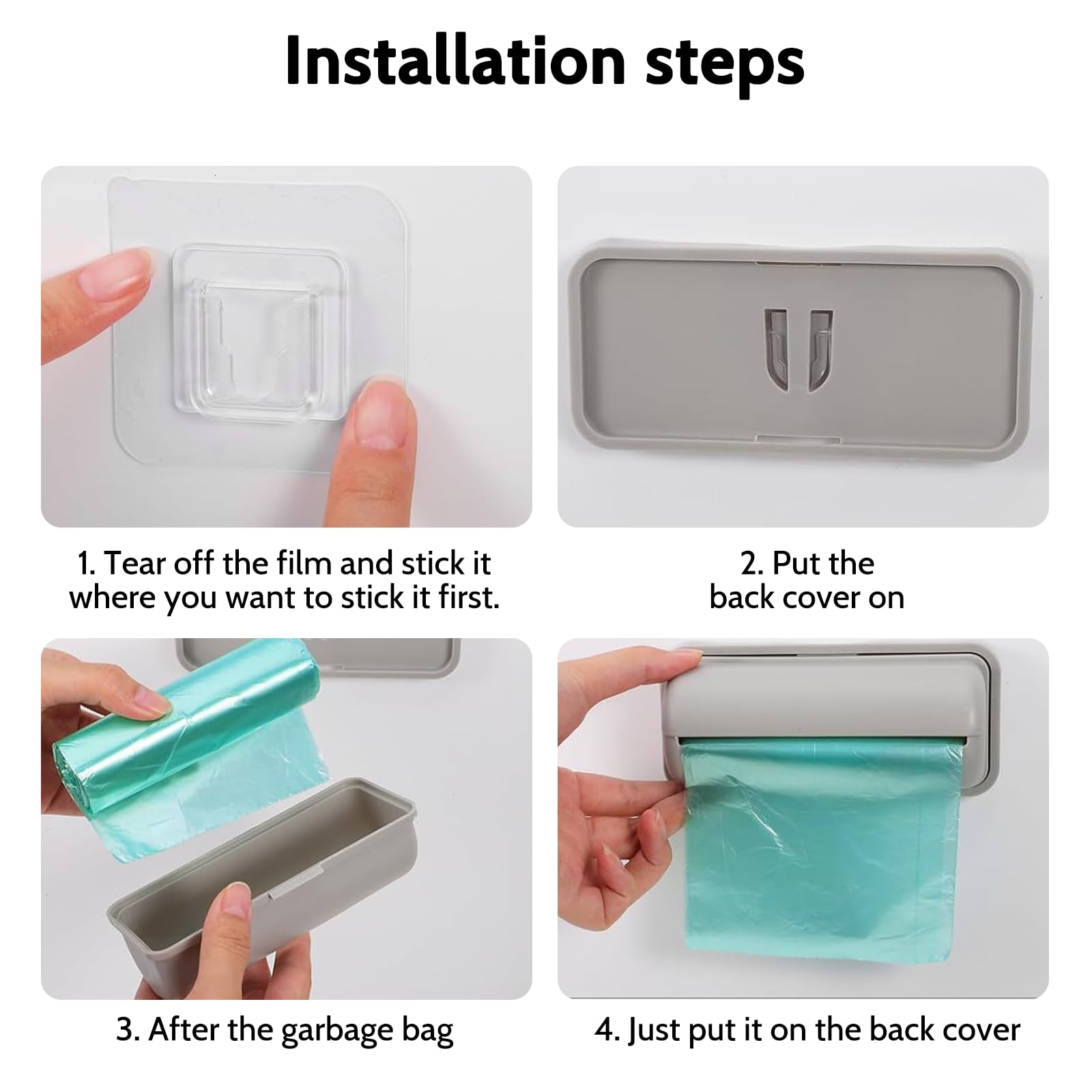 Installation steps

1. Tear off the film and stick it where you want to stick it first.

2. Put the back cover on

3. After the garbage bag

4. Just put it on the back cover