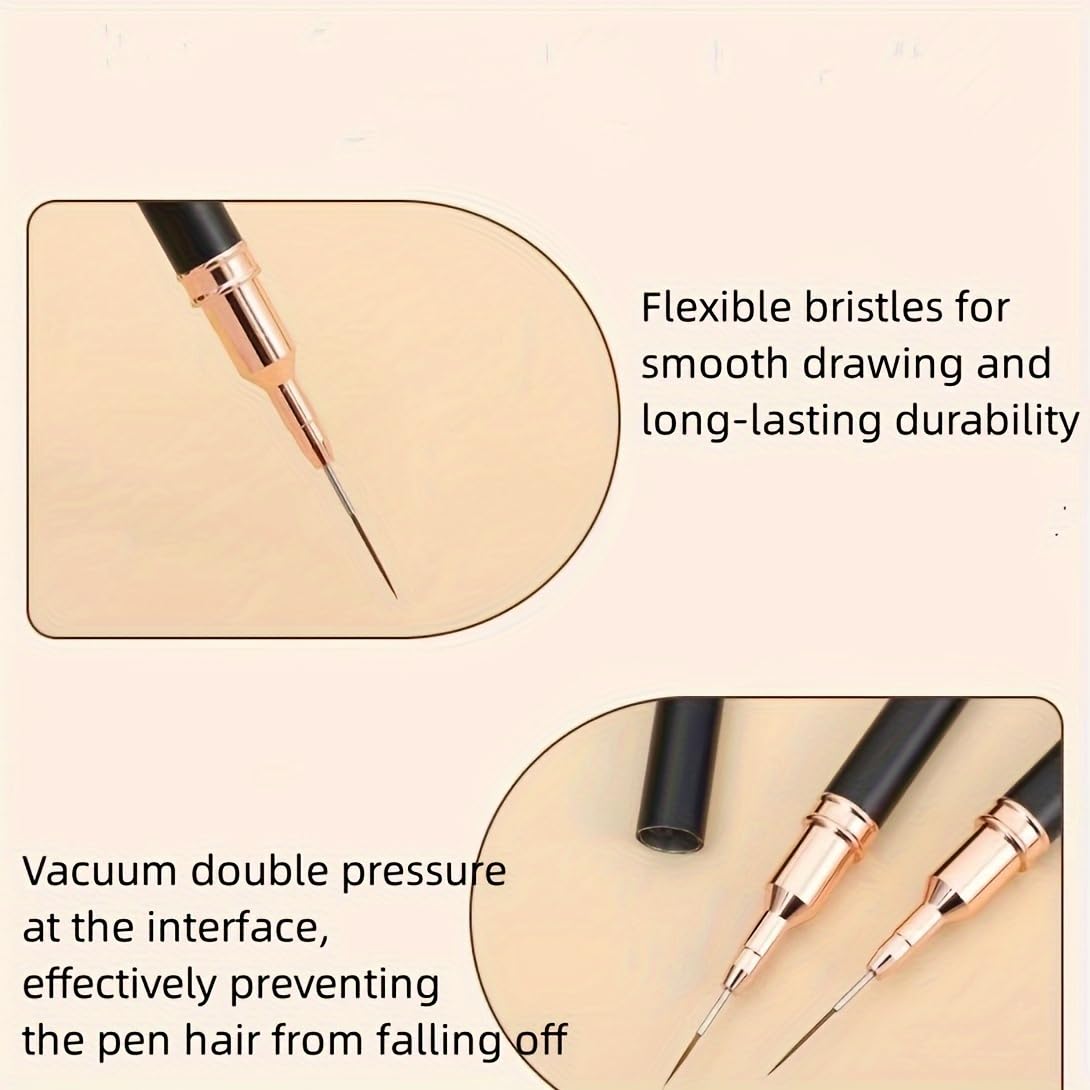 Flexible bristles for smooth drawing and long-lasting durability

Vacuum double pressure at the interface, effectively preventing the pen hair from falling off