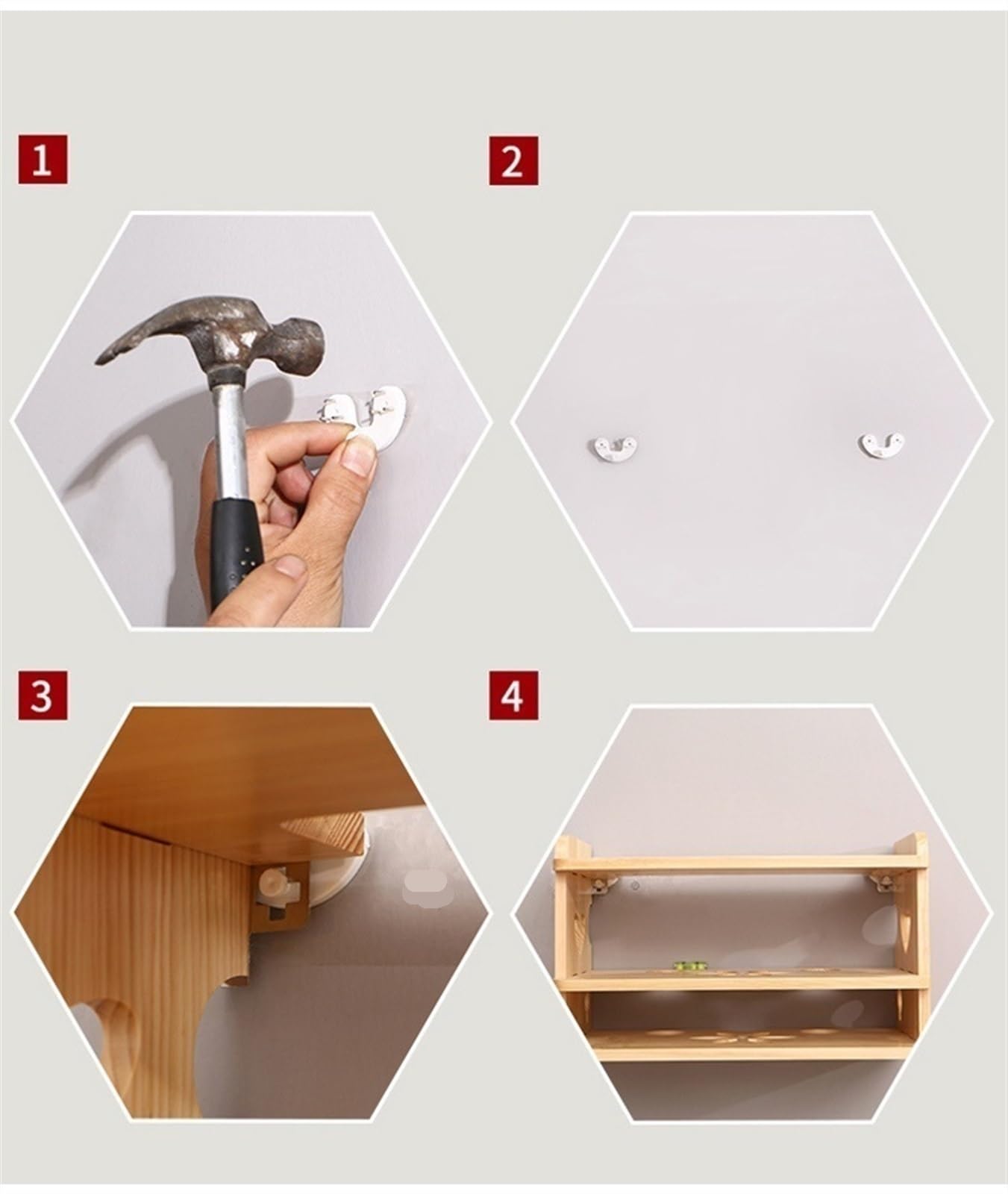 1

2

3

4