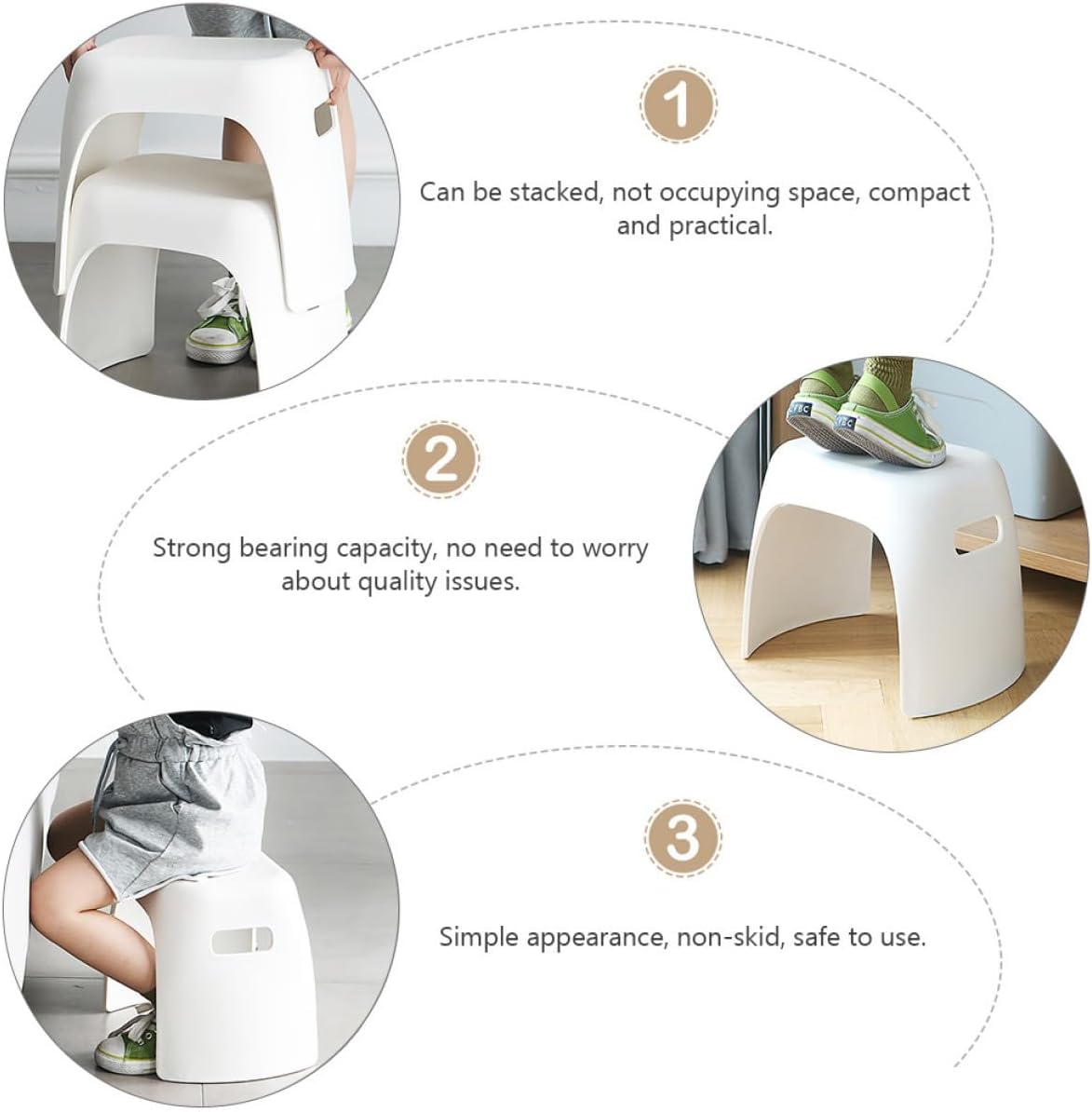 1

Can be stacked, not occupying space, compact and practical.

2

Strong bearing capacity, no need to worry about quality issues.

3

Simple appearance, non-skid, safe to use.