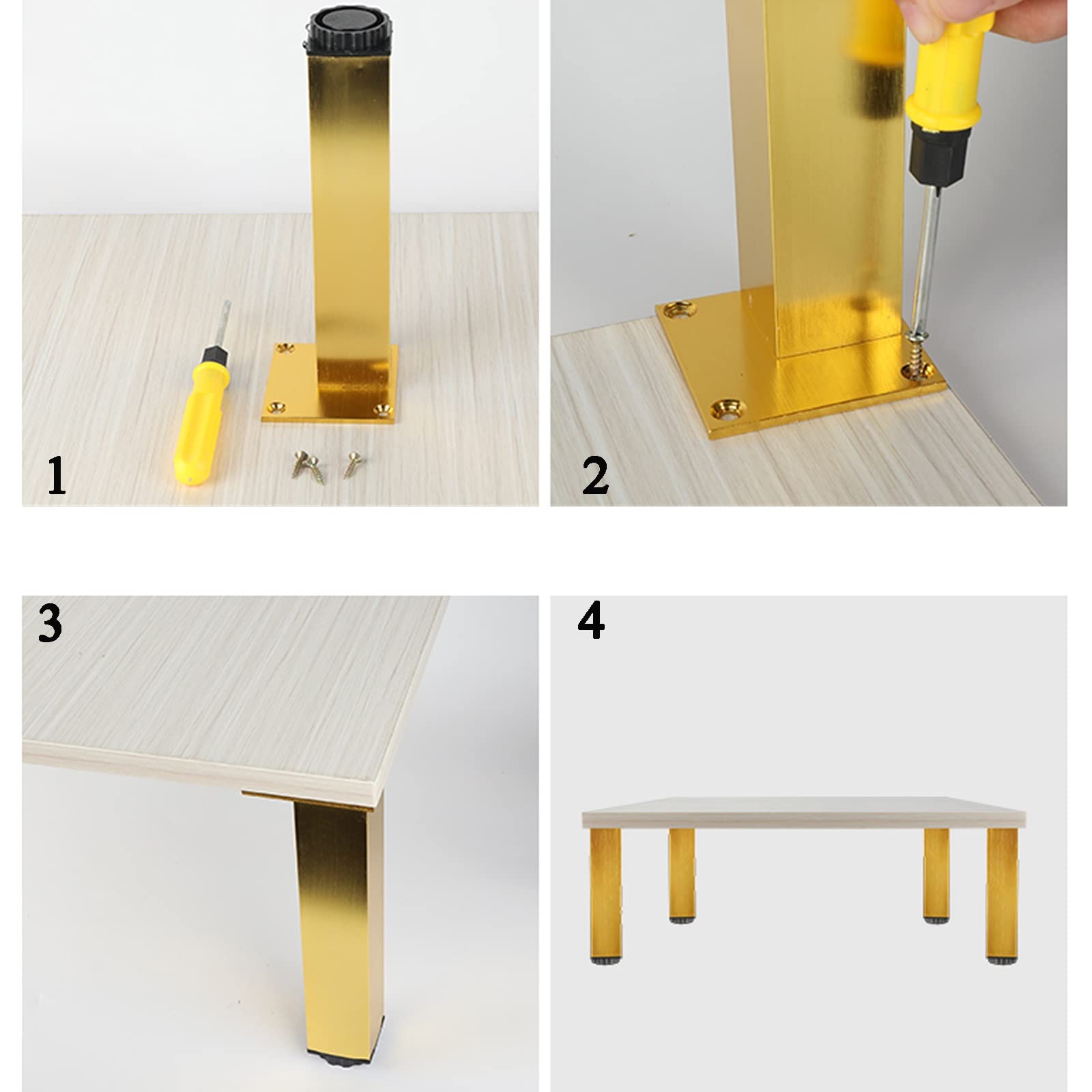 1

2

3

4