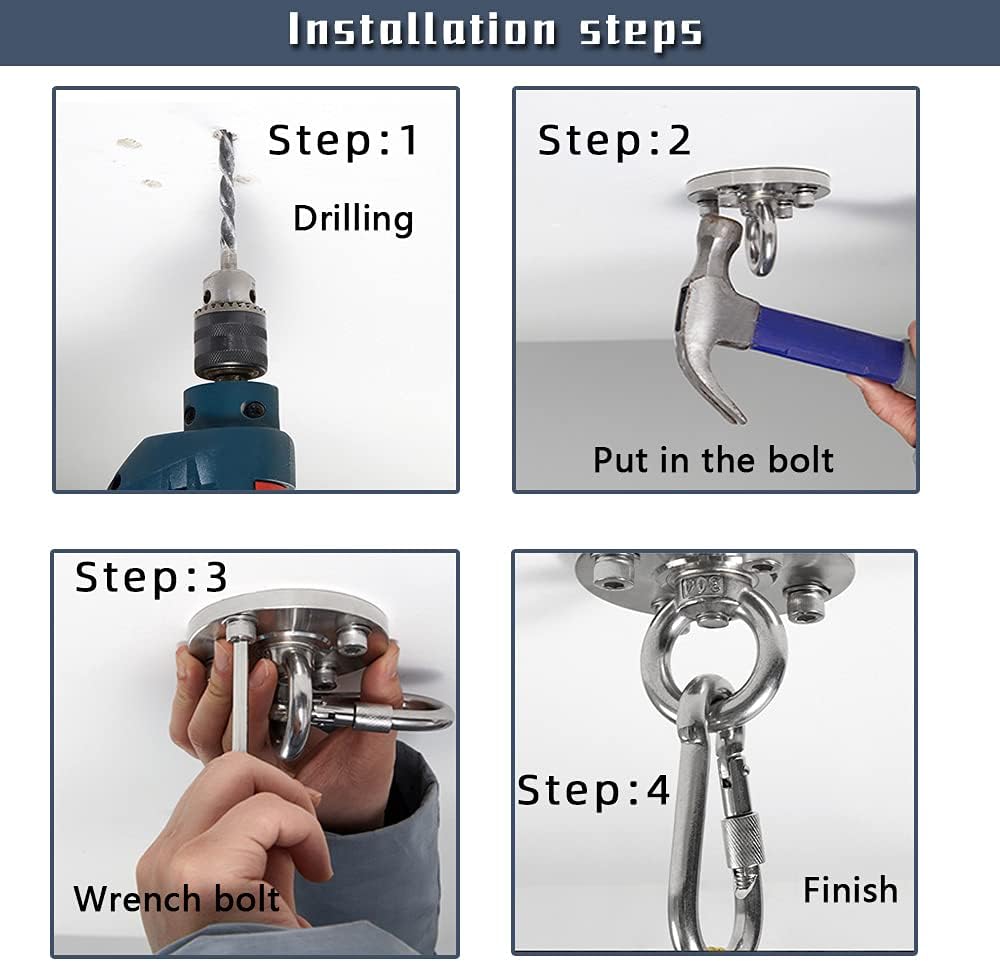 Installation steps

Step:1
Drilling

Step:2
Put in the bolt

Step:3
Wrench bolt

304

Step:4
Finish