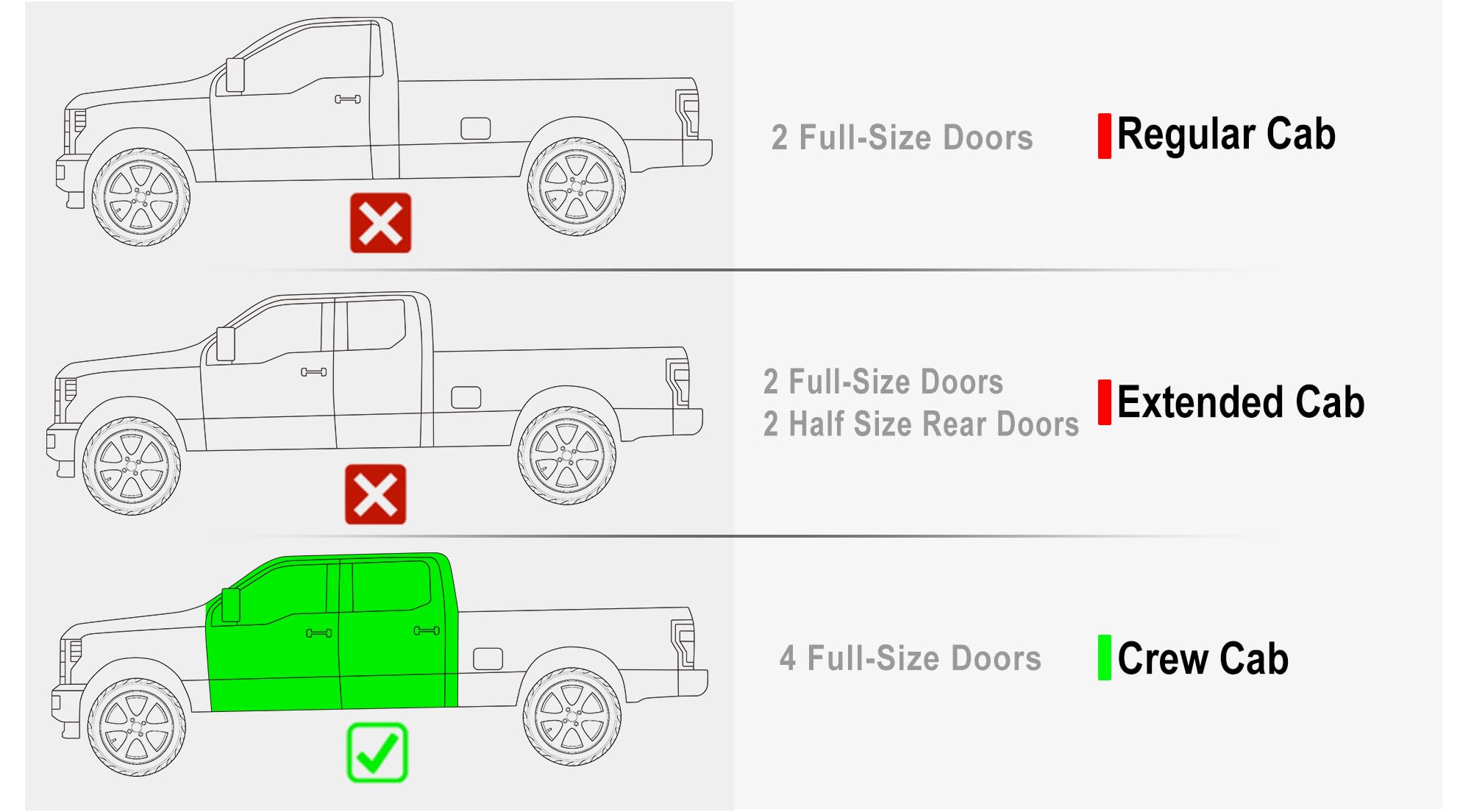 2 Full-Size Doors

Regular Cab

2 Full-Size Doors
2 Half Size Rear Doors

Extended Cab

4 Full-Size Doors

Crew Cab