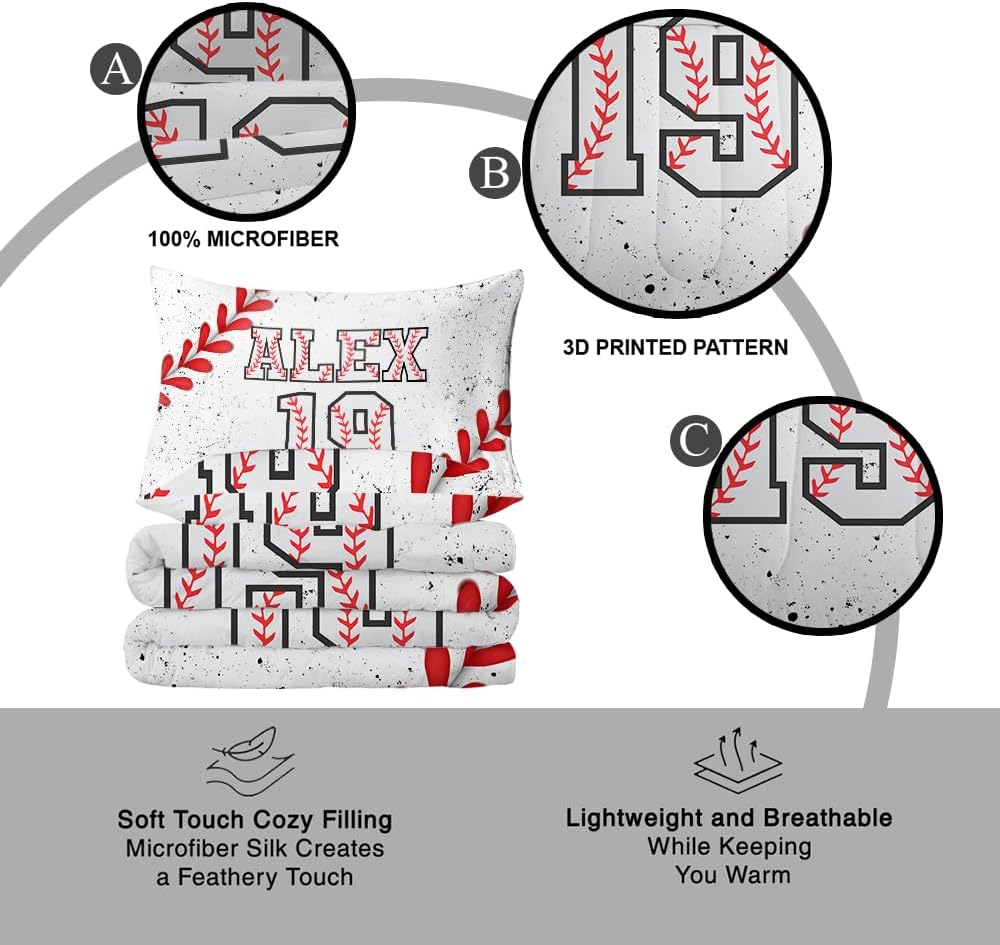 A

100% MICROFIBER

B

19

3D PRINTED PATTERN

ALEX
19

C

Soft Touch Cozy Filling
Microfiber Silk Creates a Feathery Touch

Lightweight and Breathable
While Keeping You Warm