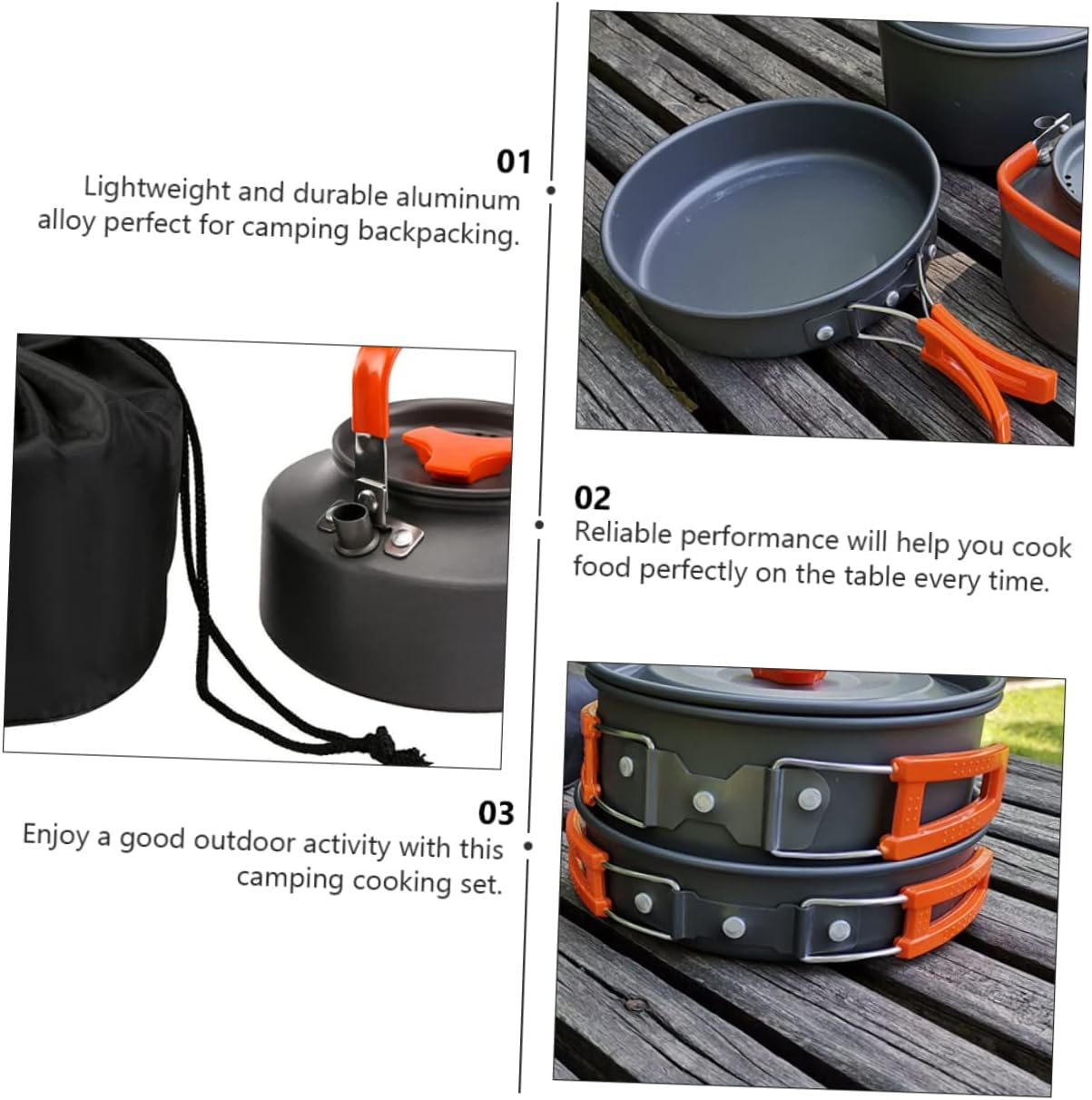 01
Lightweight and durable aluminum alloy perfect for camping backpacking.

02
Reliable performance will help you cook food perfectly on the table every time.

03
Enjoy a good outdoor activity with this camping cooking set.