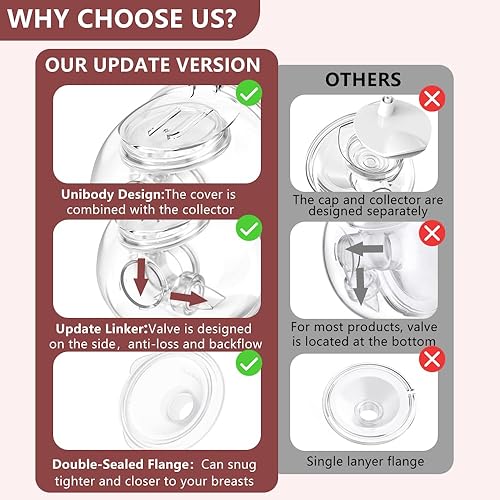 WHY CHOOSE US?

OUR UPDATE VERSION

Unibody Design:The cover is combined with the collector

Update Linker:Valve is designed on the side，anti-loss and backflow

Double-Sealed Flange: Can snug tighter and closer to your breasts

OTHERS

The cap and collector are designed separately

For most products, valve is located at the bottom

Single lanyer flange