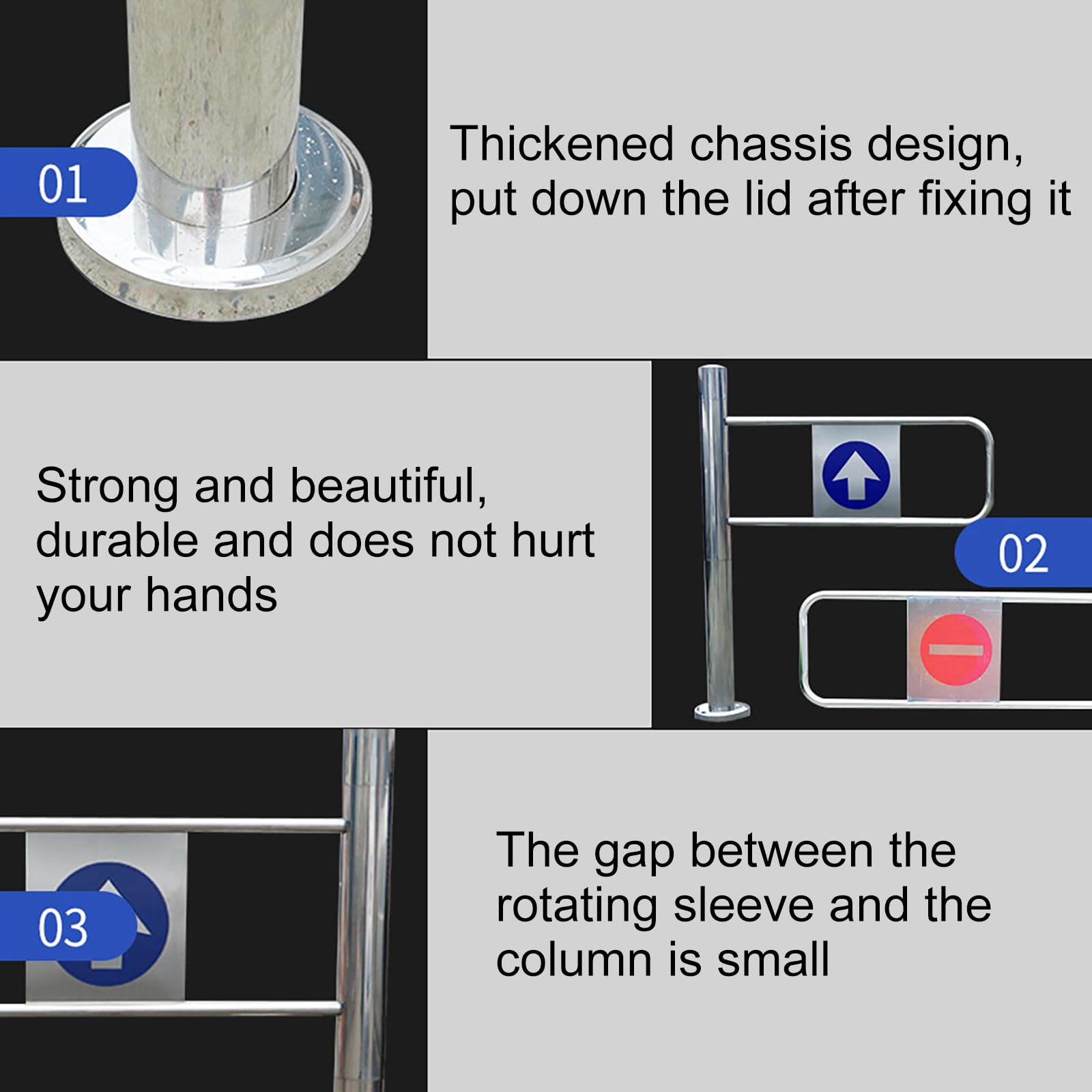 01

Thickened chassis design, put down the lid after fixing it

Strong and beautiful, durable and does not hurt your hands

02

03

The gap between the rotating sleeve and the column is small