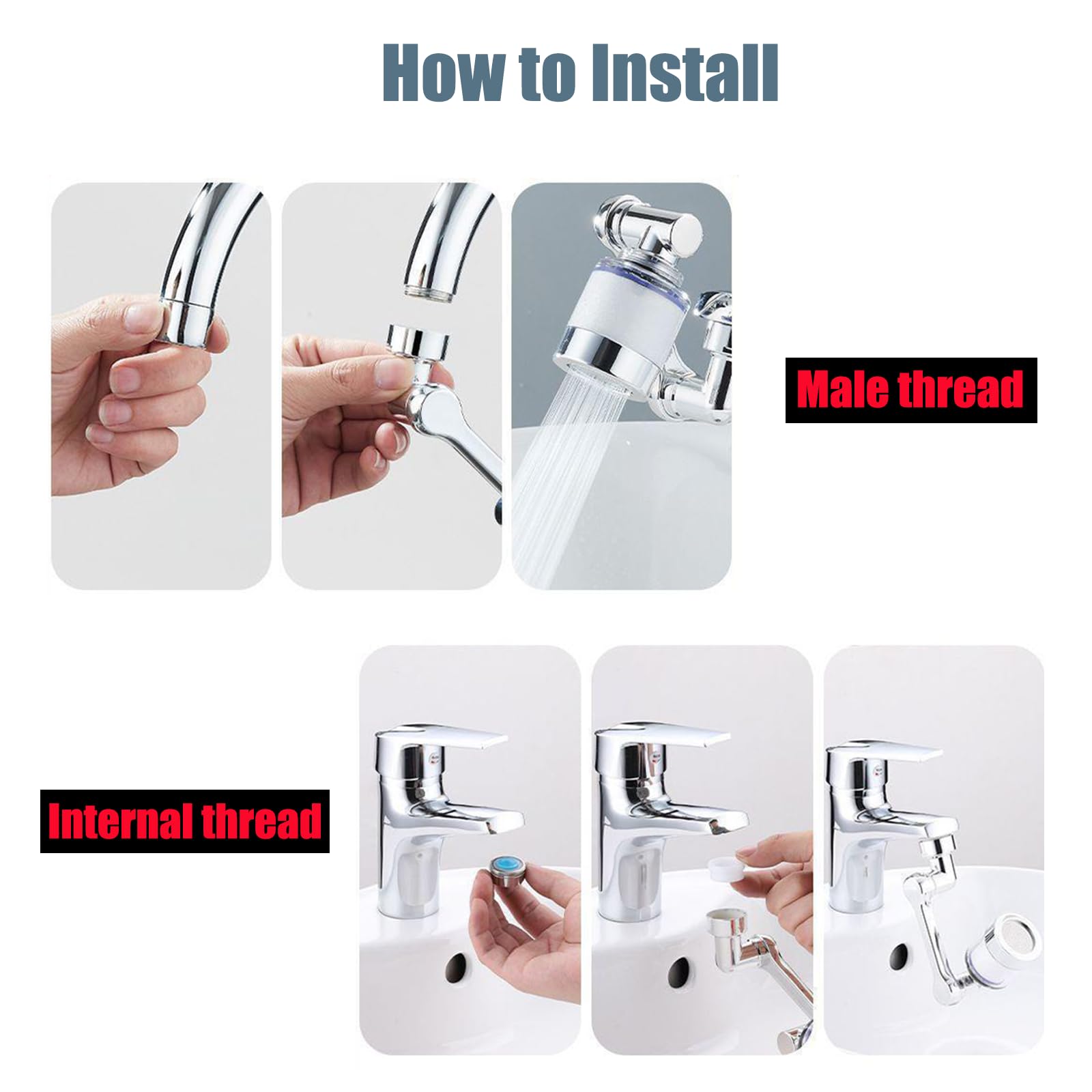 How to Install

Male thread

Internal thread