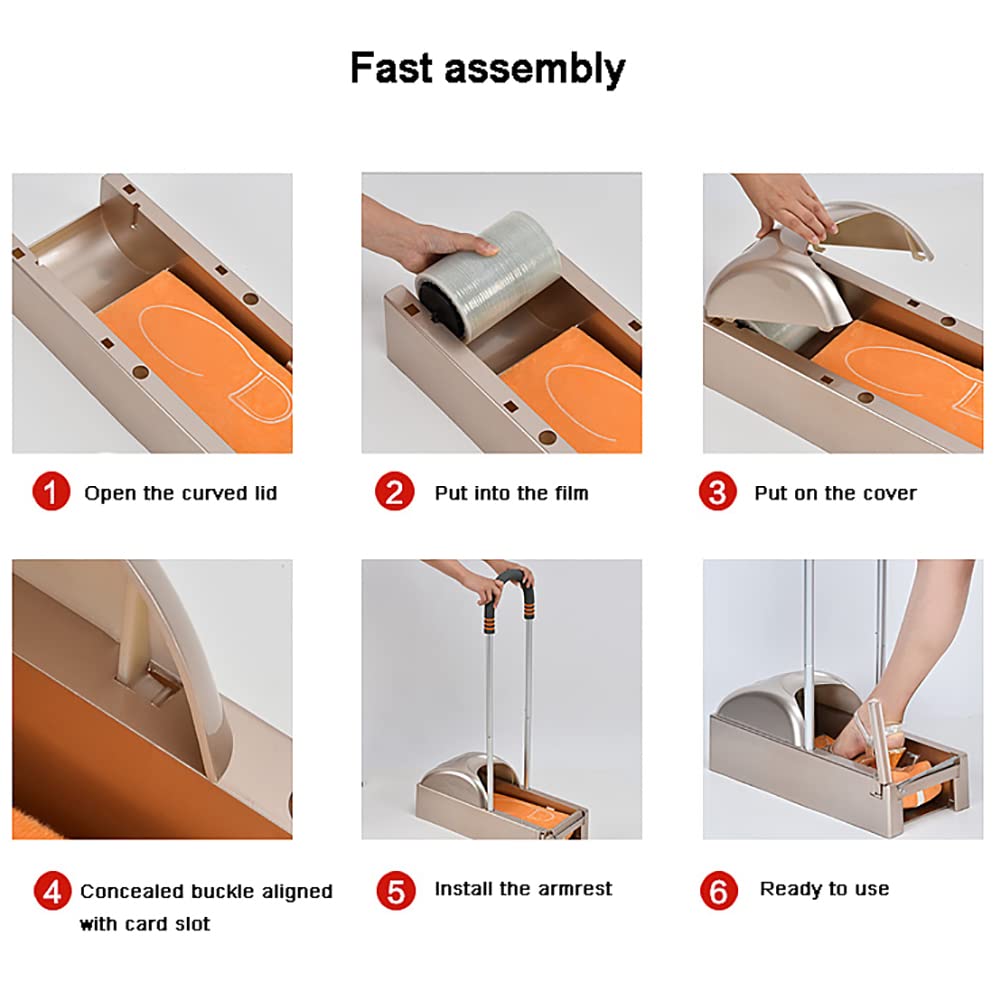 Fast assembly

1 Open the curved lid

2 Put into the film

3 Put on the cover

4 Concealed buckle aligned with card slot

5 Install the armrest

6 Ready to use