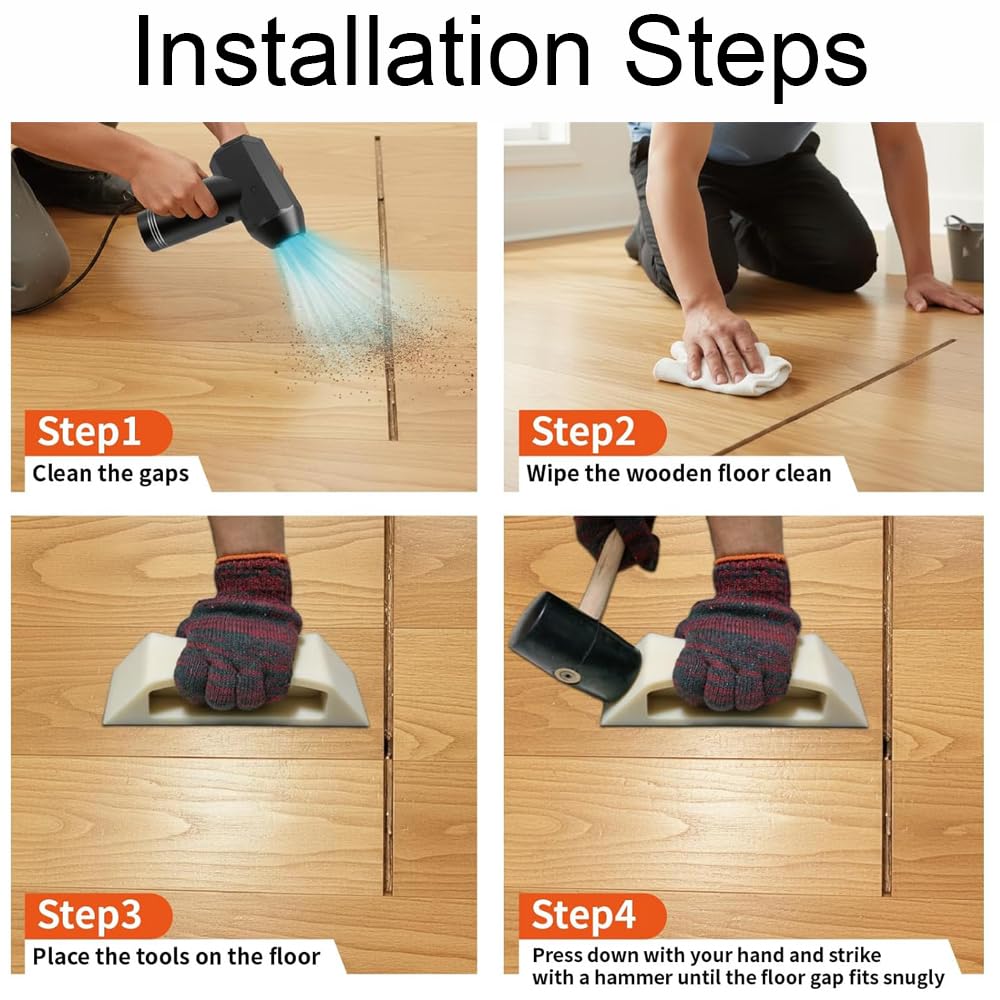 Installation Steps

Step1
Clean the gaps

Step2
Wipe the wooden floor clean

Step3
Place the tools on the floor

Step4
Press down with your hand and strike with a hammer until the floor gap fits snugly