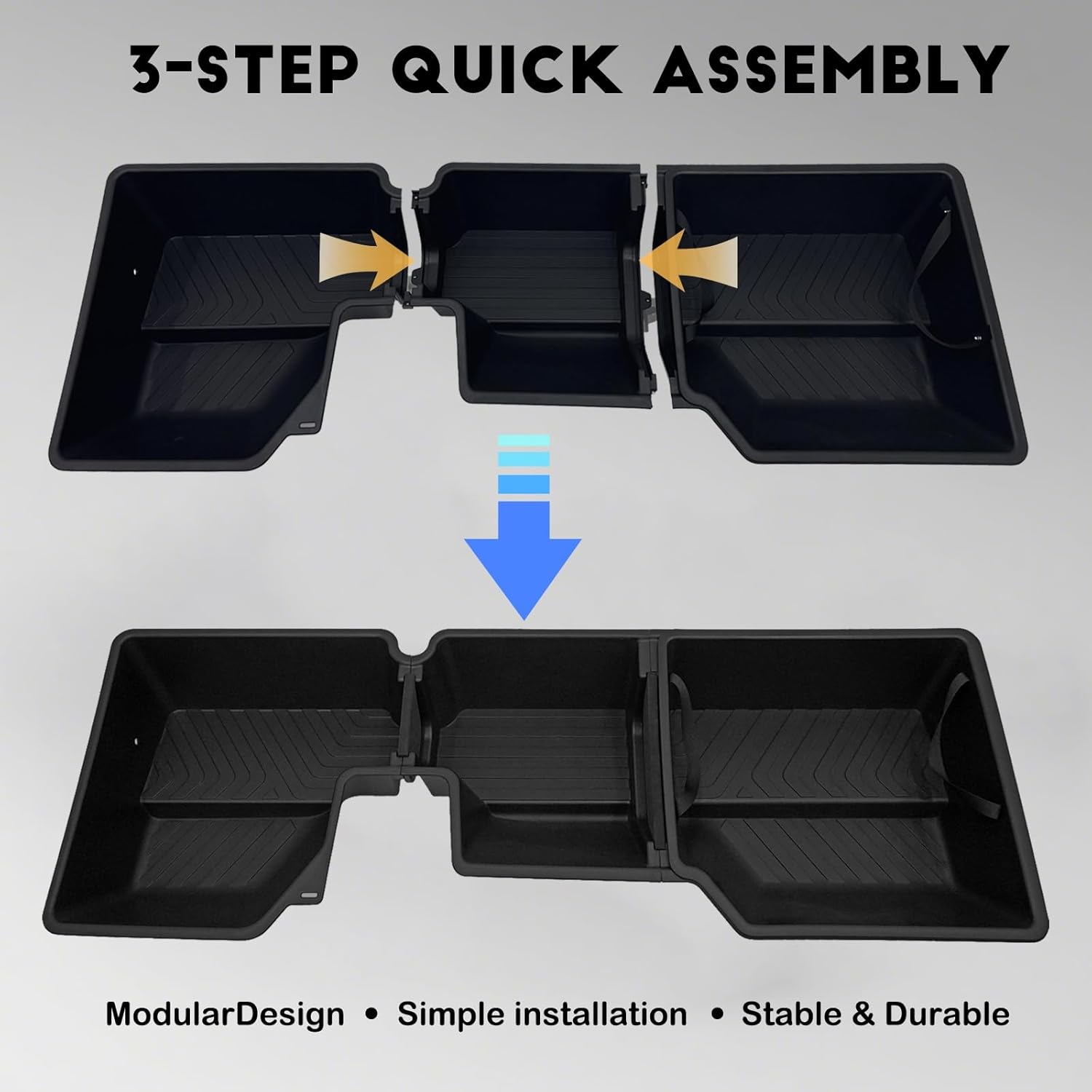 3-STEP QUICK ASSEMBLY

ModularDesign • Simple installation • Stable & Durable