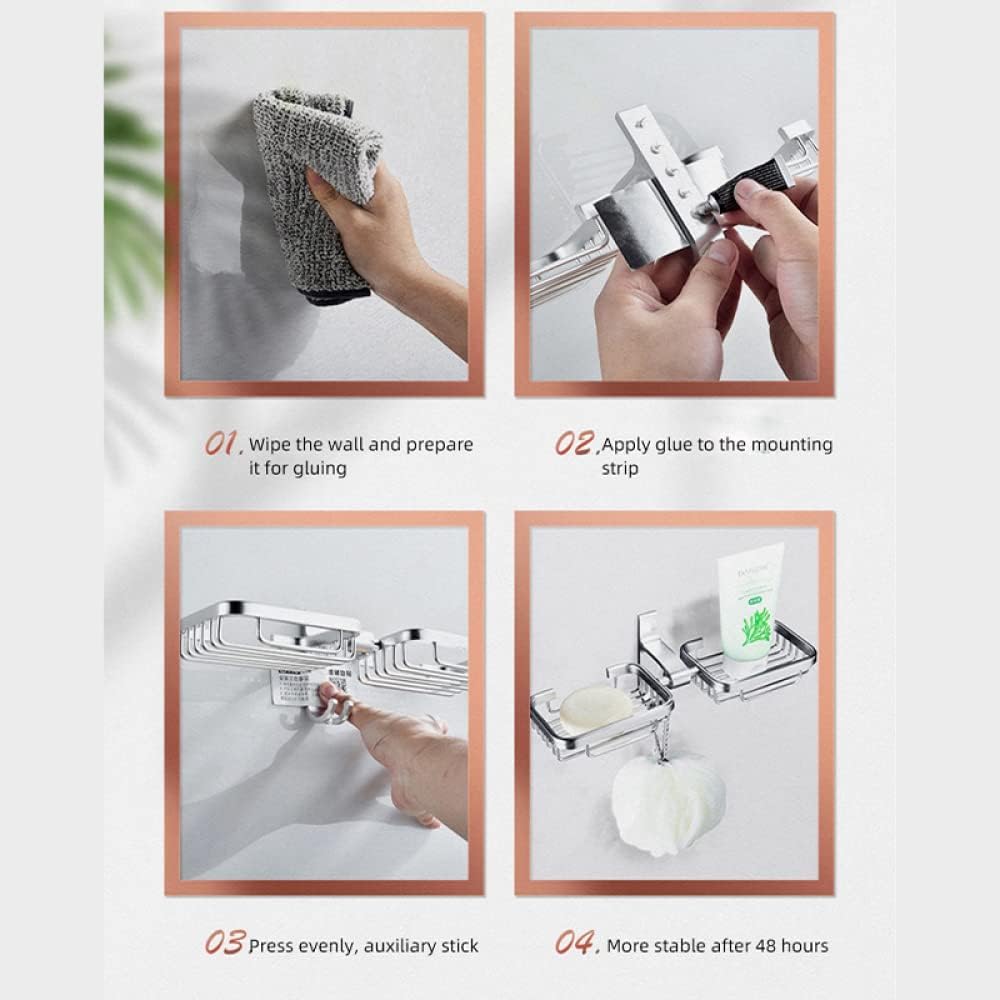 01. Wipe the wall and prepare it for gluing

02. Apply glue to the mounting strip

03 Press evenly, auxiliary stick

04. More stable after 48 hours