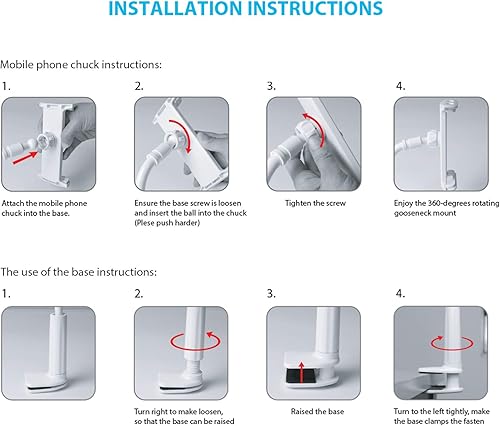 INSTALLATION INSTRUCTIONS

Mobile phone chuck instructions:

1.

Attach the mobile phone chuck into the base.

2.

Ensure the base screw is loosen and insert the ball into the chuck (Plese push harder)

3.

Tighten the screw

4.

Enjoy the 360-degrees rotating gooseneck mount

The use of the base instructions:

1.

2.

Turn right to make loosen, so that the base can be raised

3.

Raised the base

4.

Turn to the left tightly, make the base clamps the fasten