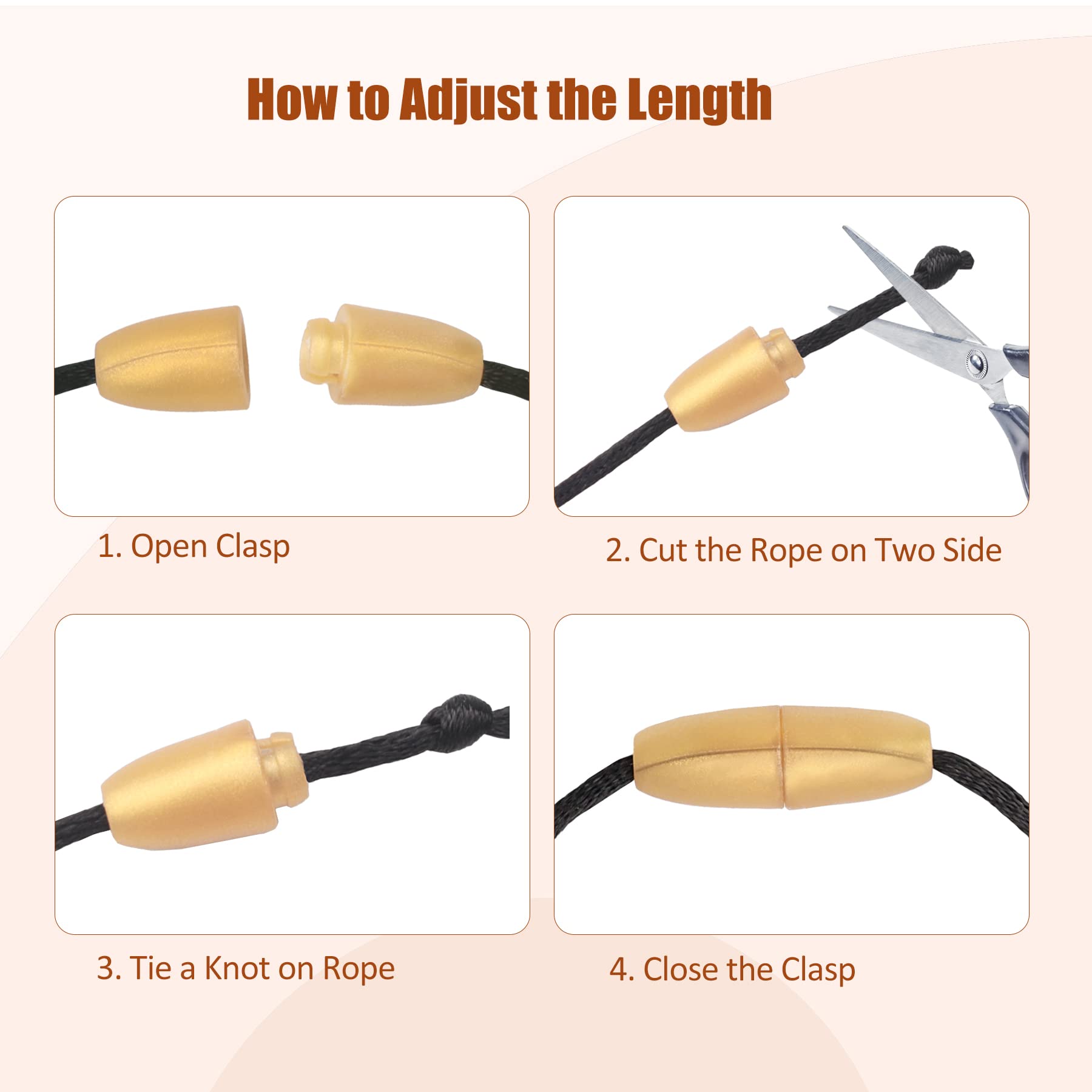 How to Adjust the Length

1. Open Clasp

2. Cut the Rope on Two Side

3. Tie a Knot on Rope

4. Close the Clasp