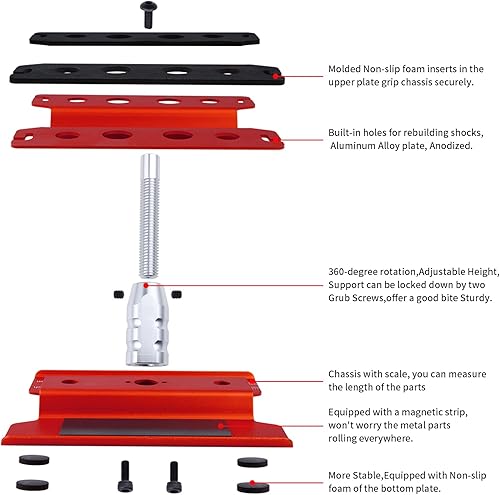 Molded Non-slip foam inserts in the upper plate grip chassis securely.

Built-in holes for rebuilding shocks, Aluminum Alloy plate, Anodized.

360-degree rotation,Adjustable Height, Support can be locked down by two Grub Screws,offer a good bite Sturdy.

Chassis with scale, you can measure the length of the parts

Equipped with a magnetic strip, won't worry the metal parts rolling everywhere.

More Stable,Equipped with Non-slip foam of the bottom plate.