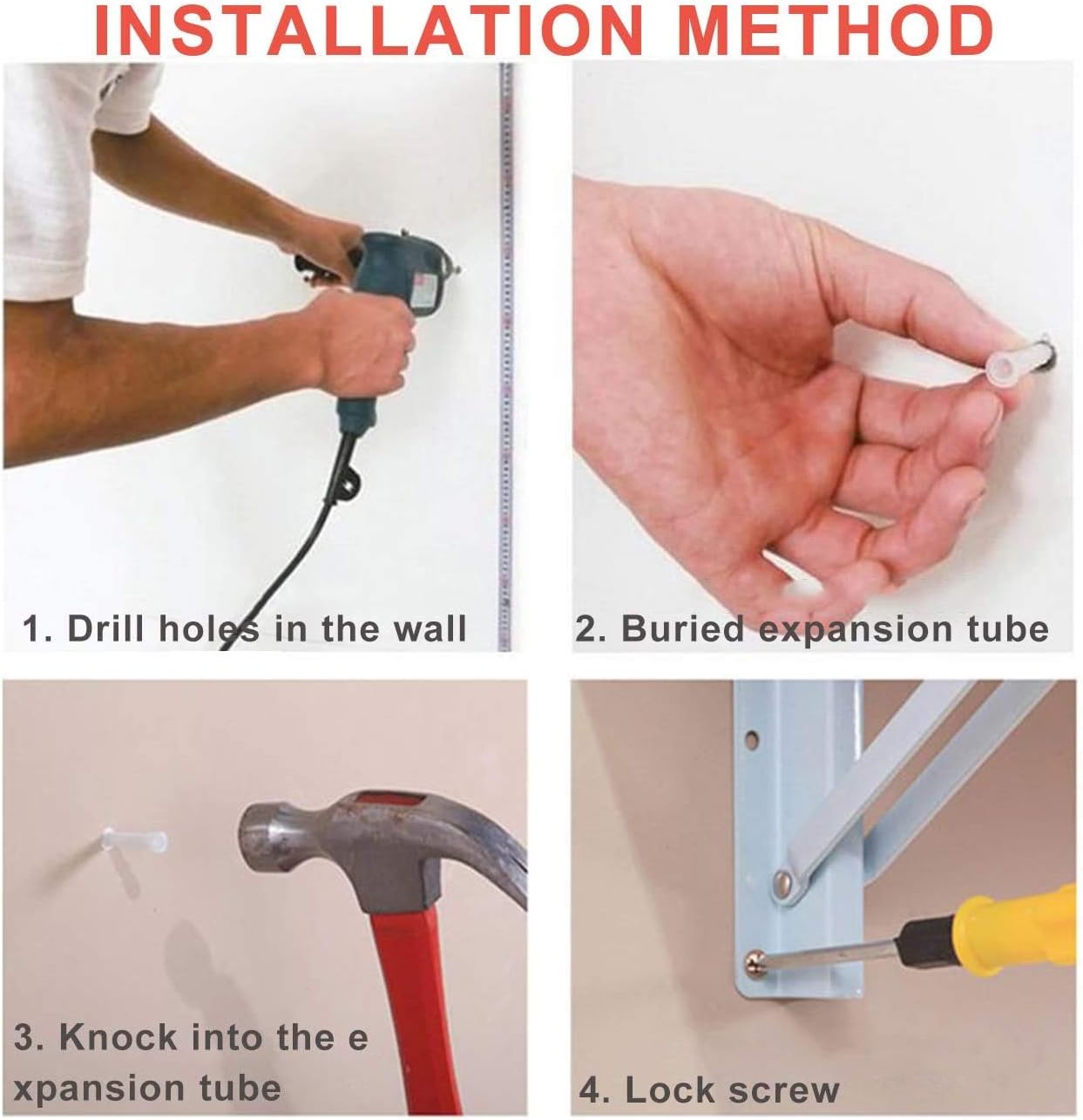 INSTALLATION METHOD

1. Drill holes in the wall

2. Buried expansion tube

3. Knock into the e xpansion tube

4. Lock screw