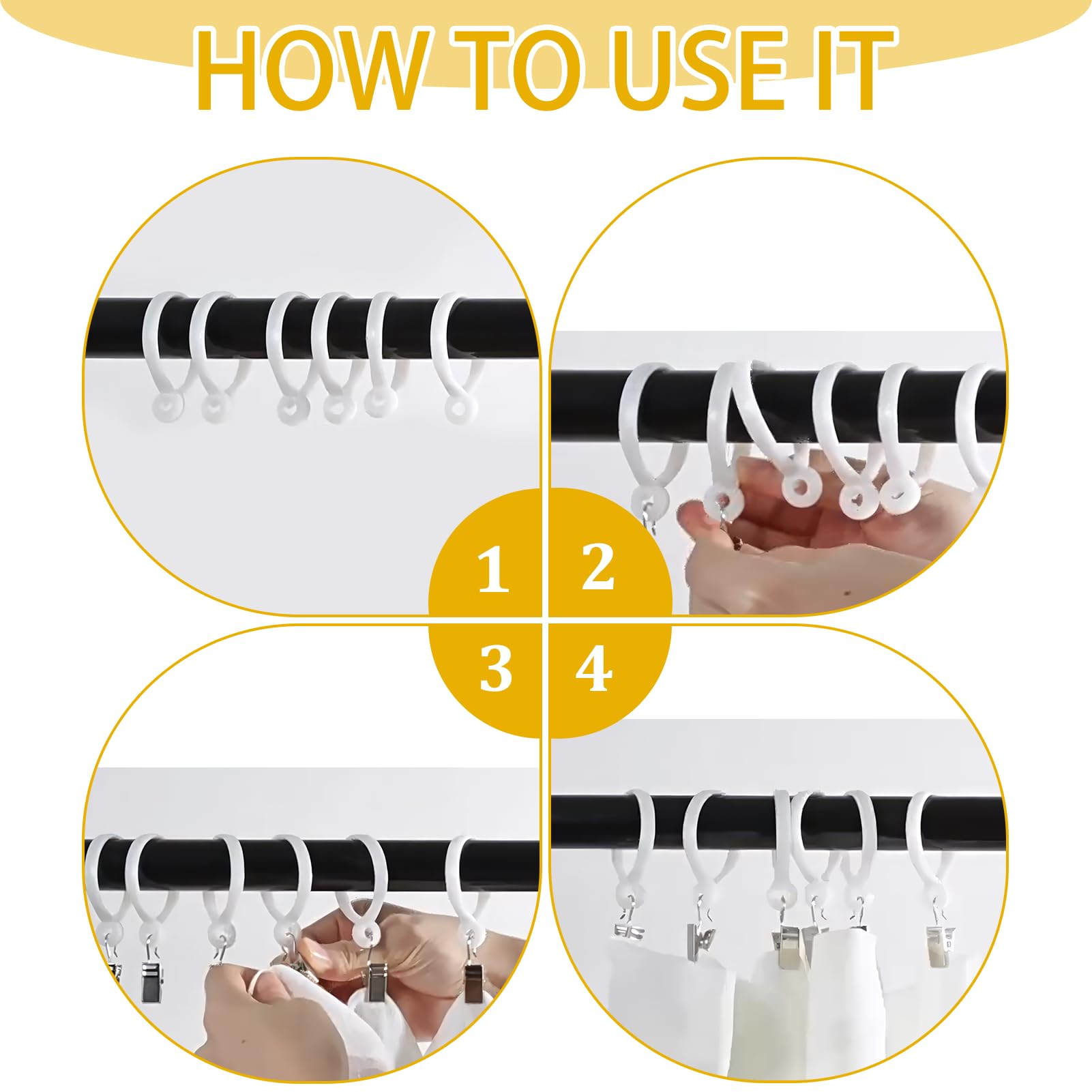 HOW TO USE IT

1 2
3 4