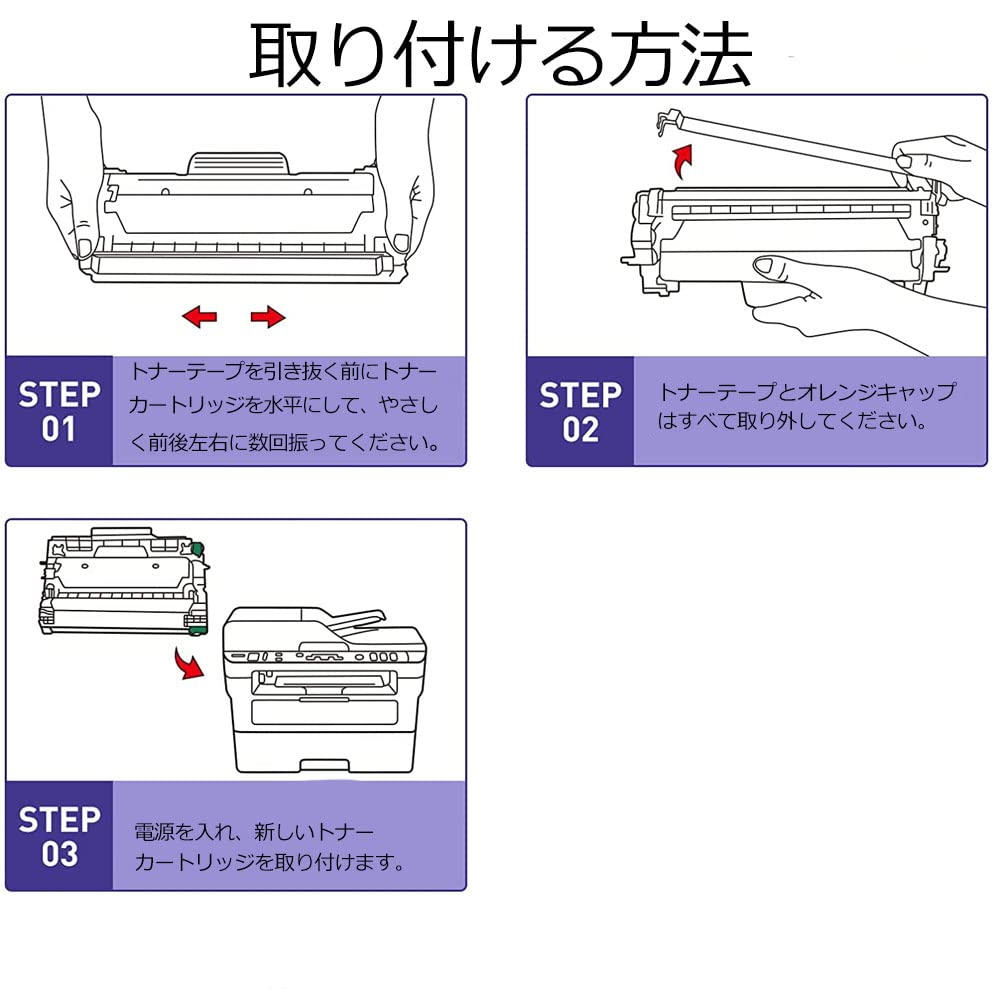 取り付ける方法

STEP 01

トナーテープを引き抜く前にトナーカートリッジを水平にして、やさしく前後左右に数回振ってください。

STEP 02

トナーテープとオレンジキャップはすべて取り外してください。

STEP 03

電源を入れ、新しいトナーカートリッジを取り付けます。