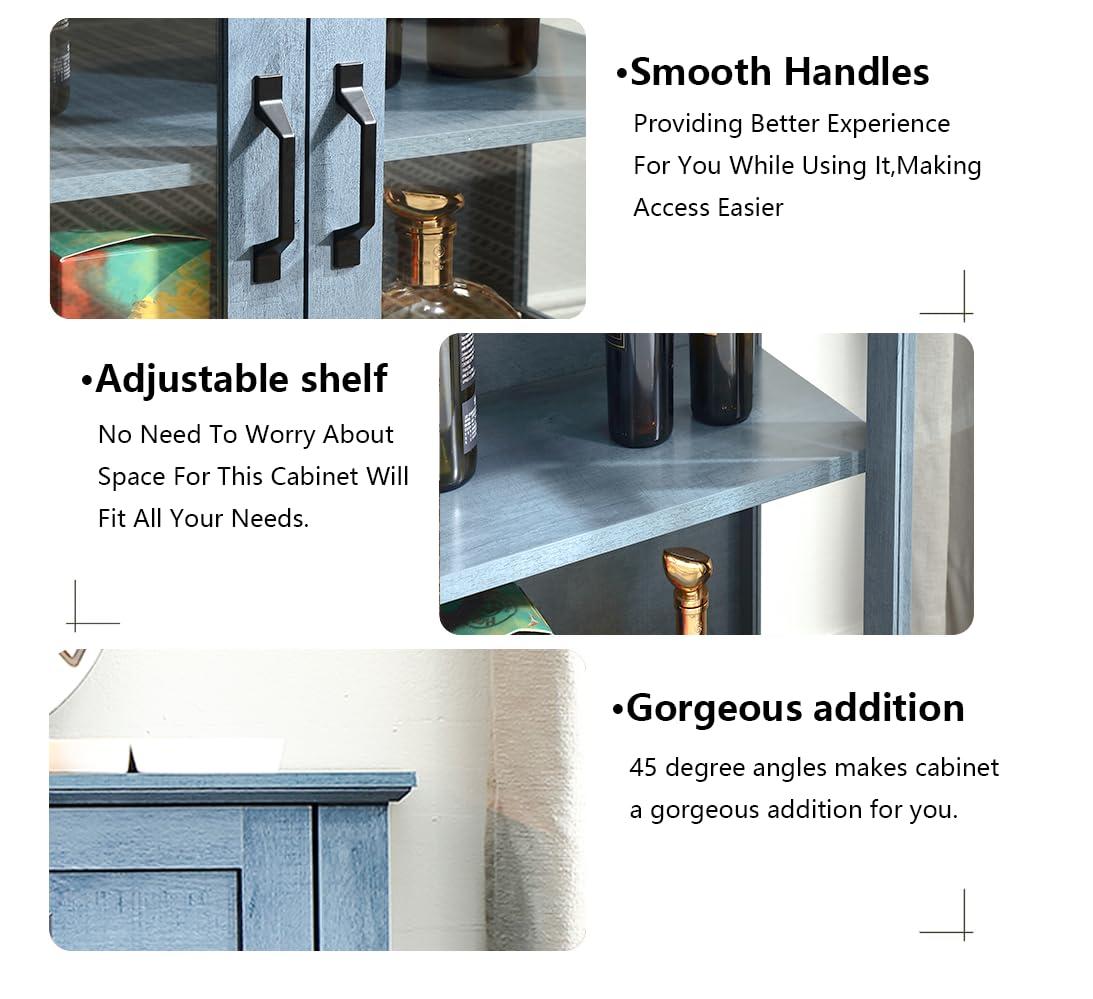 •Smooth Handles

Providing Better Experience For You While Using It,Making Access Easier

•Adjustable shelf

No Need To Worry About Space For This Cabinet Will Fit All Your Needs.

•Gorgeous addition

45 degree angles makes cabinet a gorgeous addition for you.