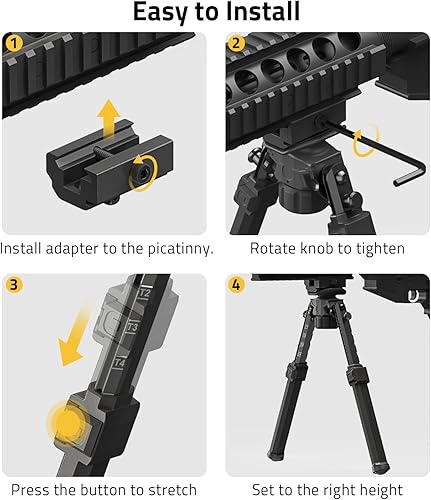 Easy to Install

1

Install adapter to the picatinny.

2

Rotate knob to tighten

3

T2

T3

T4

Press the button to stretch

4

Set to the right height