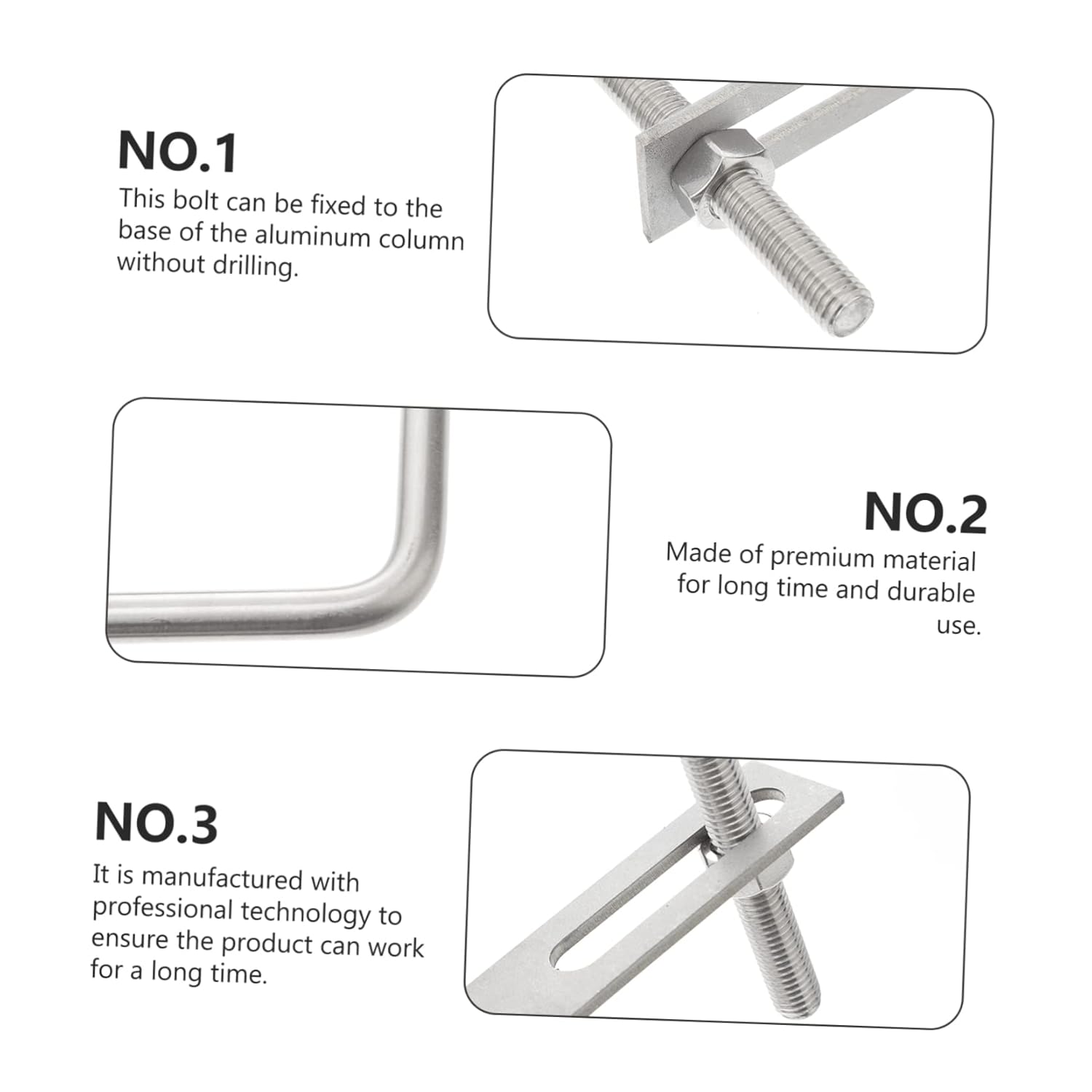 NO.1

This bolt can be fixed to the base of the aluminum column without drilling.

NO.2

Made of premium material for long time and durable use.

NO.3

It is manufactured with professional technology to ensure the product can work for a long time.