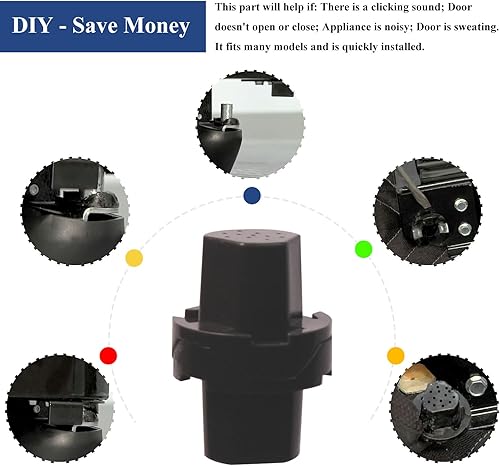 DIY - Save Money

This part will help if: There is a clicking sound; Door doesn't open or close; Appliance is noisy; Door is sweating. It fits many models and is quickly installed.