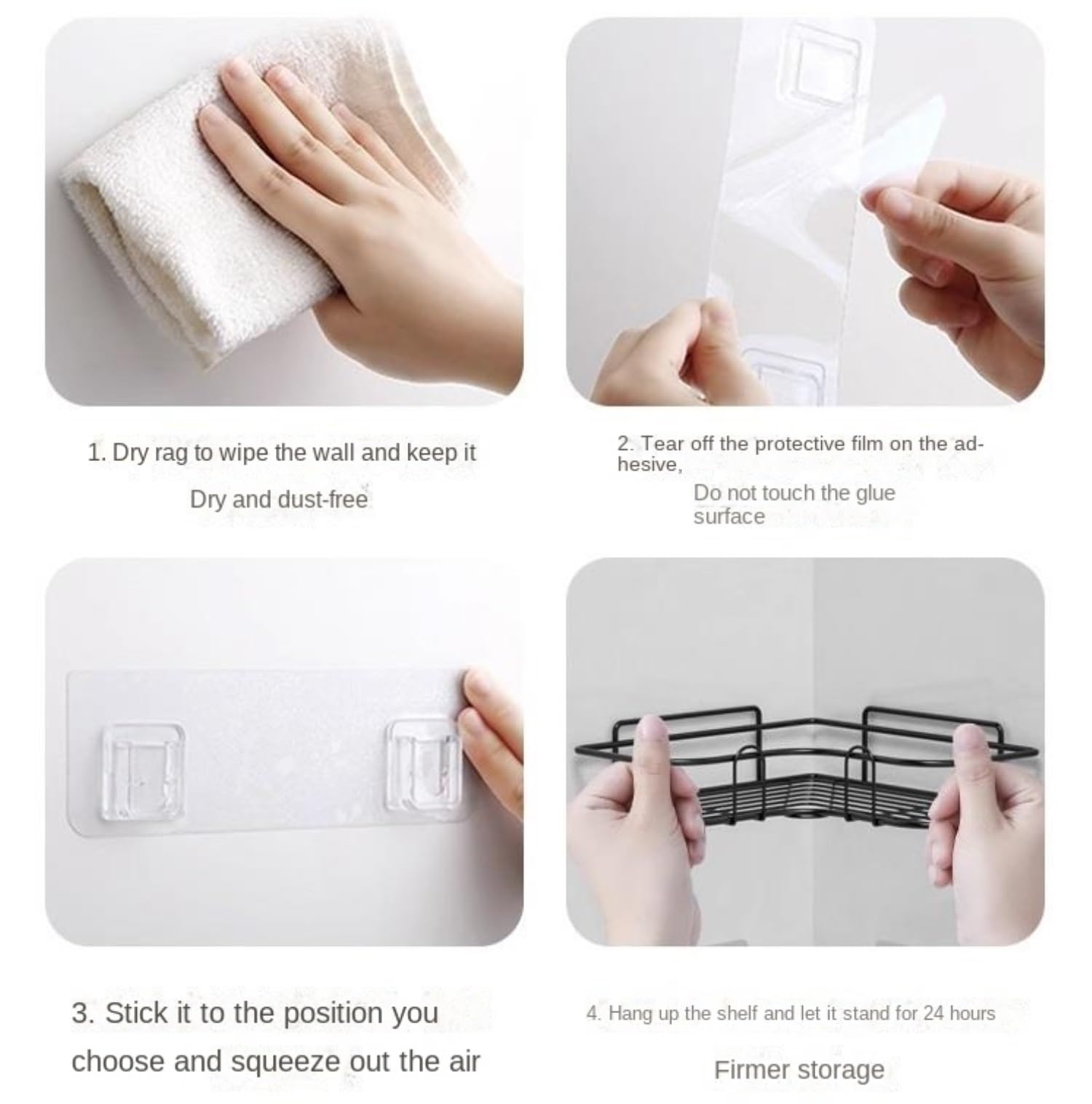 1. Dry rag to wipe the wall and keep it

Dry and dust-free

2. Tear off the protective film on the adhesive,

Do not touch the glue surface

3. Stick it to the position you choose and squeeze out the air

4. Hang up the shelf and let it stand for 24 hours

Firmer storage