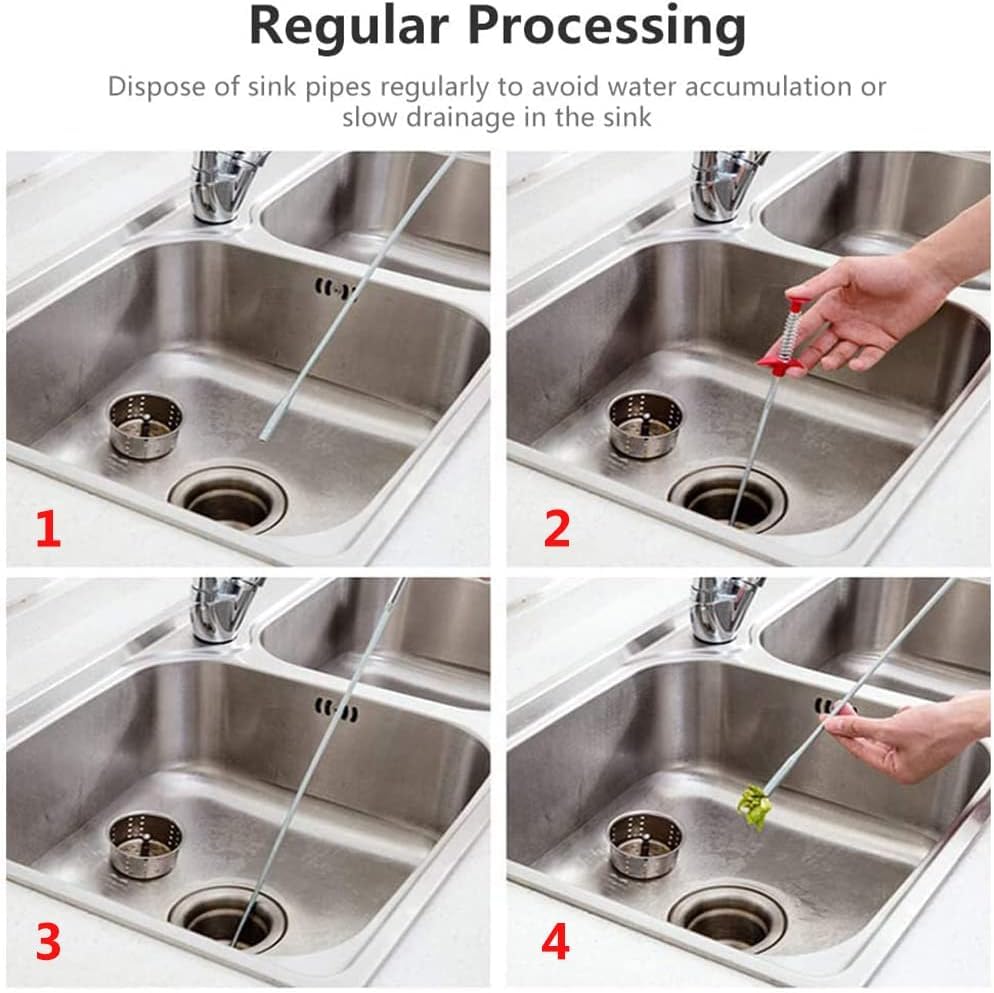 Regular Processing

Dispose of sink pipes regularly to avoid water accumulation or slow drainage in the sink

1

2

3

4