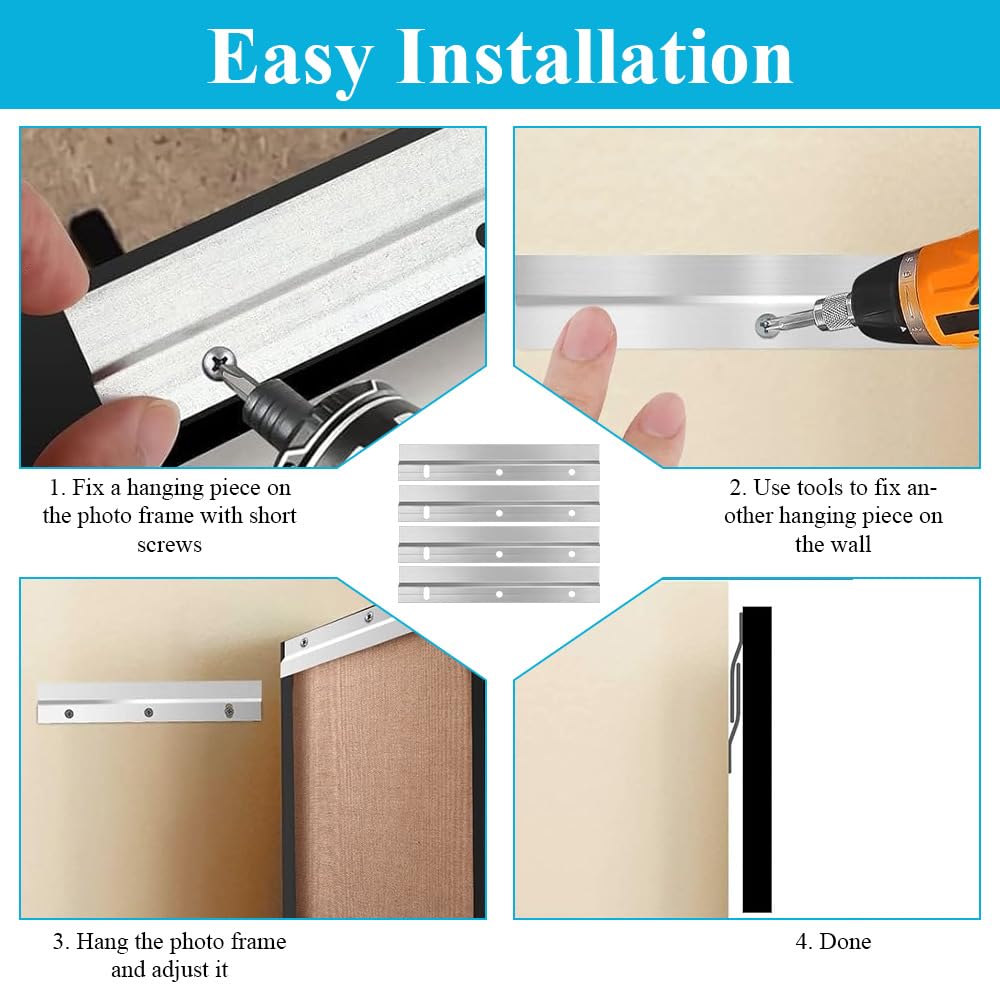 Easy Installation

1. Fix a hanging piece on the photo frame with short screws

2. Use tools to fix another hanging piece on the wall

3. Hang the photo frame and adjust it

4. Done