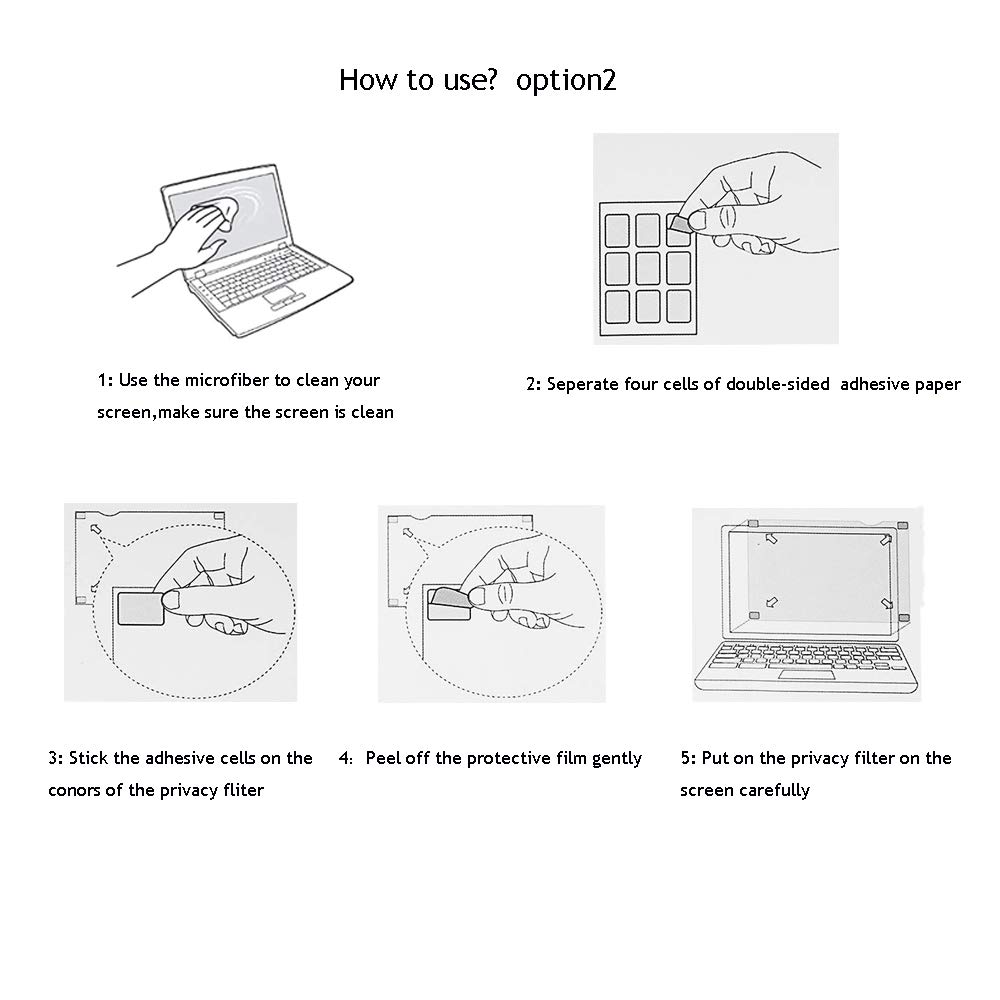 How to use? option2

1: Use the microfiber to clean your screen,make sure the screen is clean

2: Seperate four cells of double-sided adhesive paper

3: Stick the adhesive cells on the conors of the privacy fliter

4: Peel off the protective film gently

5: Put on the privacy filter on the screen carefully