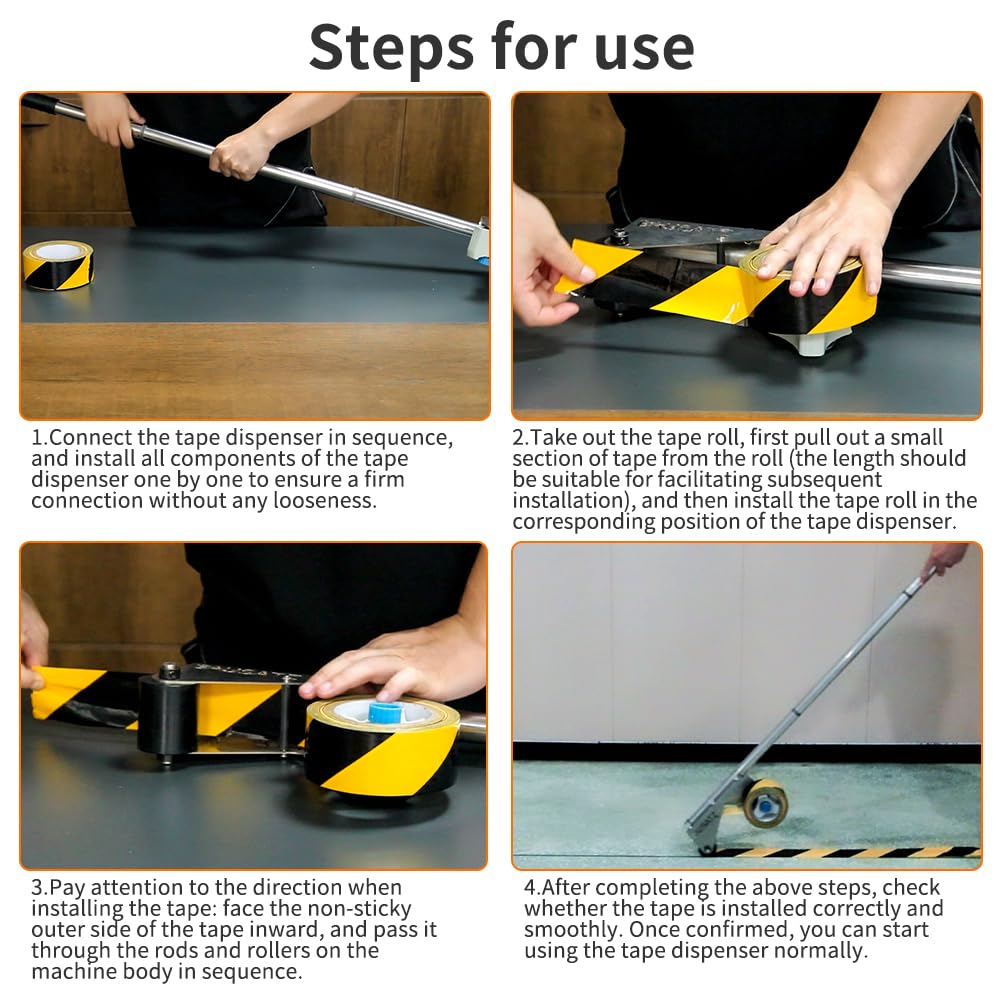 Steps for use

1.Connect the tape dispenser in sequence, and install all components of the tape dispenser one by one to ensure a firm connection without any looseness.

2.Take out the tape roll, first pull out a small section of tape from the roll (the length should be suitable for facilitating subsequent installation), and then install the tape roll in the corresponding position of the tape dispenser.

3.Pay attention to the direction when installing the tape: face the non-sticky outer side of the tape inward, and pass it through the rods and rollers on the machine body in sequence.

4.After completing the above steps, check whether the tape is installed correctly and smoothly. Once confirmed, you can start using the tape dispenser normally.