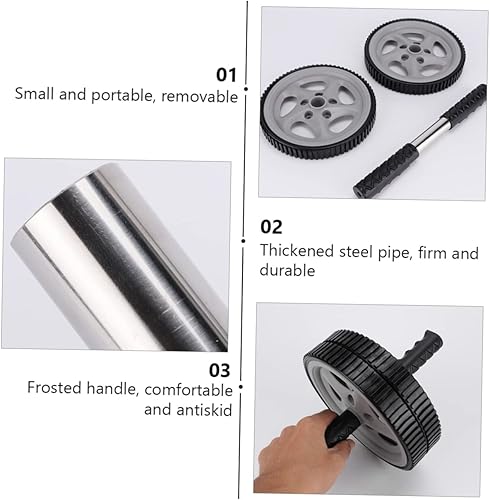 01
Small and portable, removable

02
Thickened steel pipe, firm and durable

03
Frosted handle, comfortable and antiskid