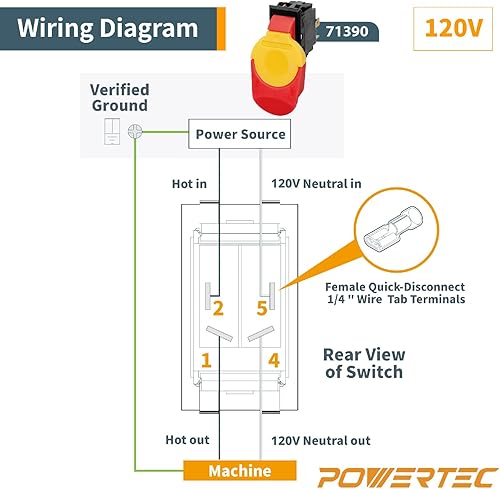 Wiring Diagram

71390

120V

Verified Ground

Power Source

Hot in

120V Neutral in

Female Quick-Disconnect 1/4 '' Wire Tab Terminals

2

5

1

4

Rear View of Switch

Hot out

120V Neutral out

Machine

POWERTEC