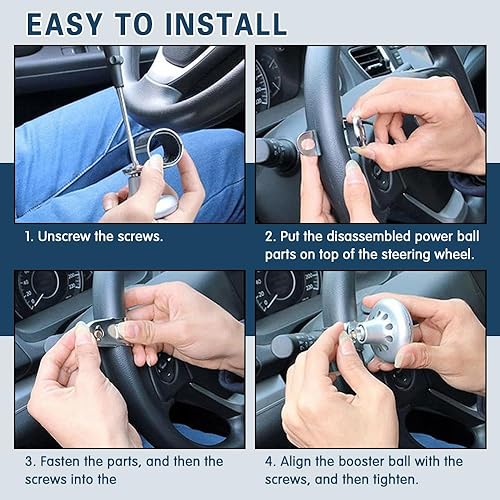 EASY TO INSTALL

1. Unscrew the screws.

2. Put the disassembled power ball parts on top of the steering wheel.

3. Fasten the parts, and then the screws into the

4. Align the booster ball with the screws, and then tighten.