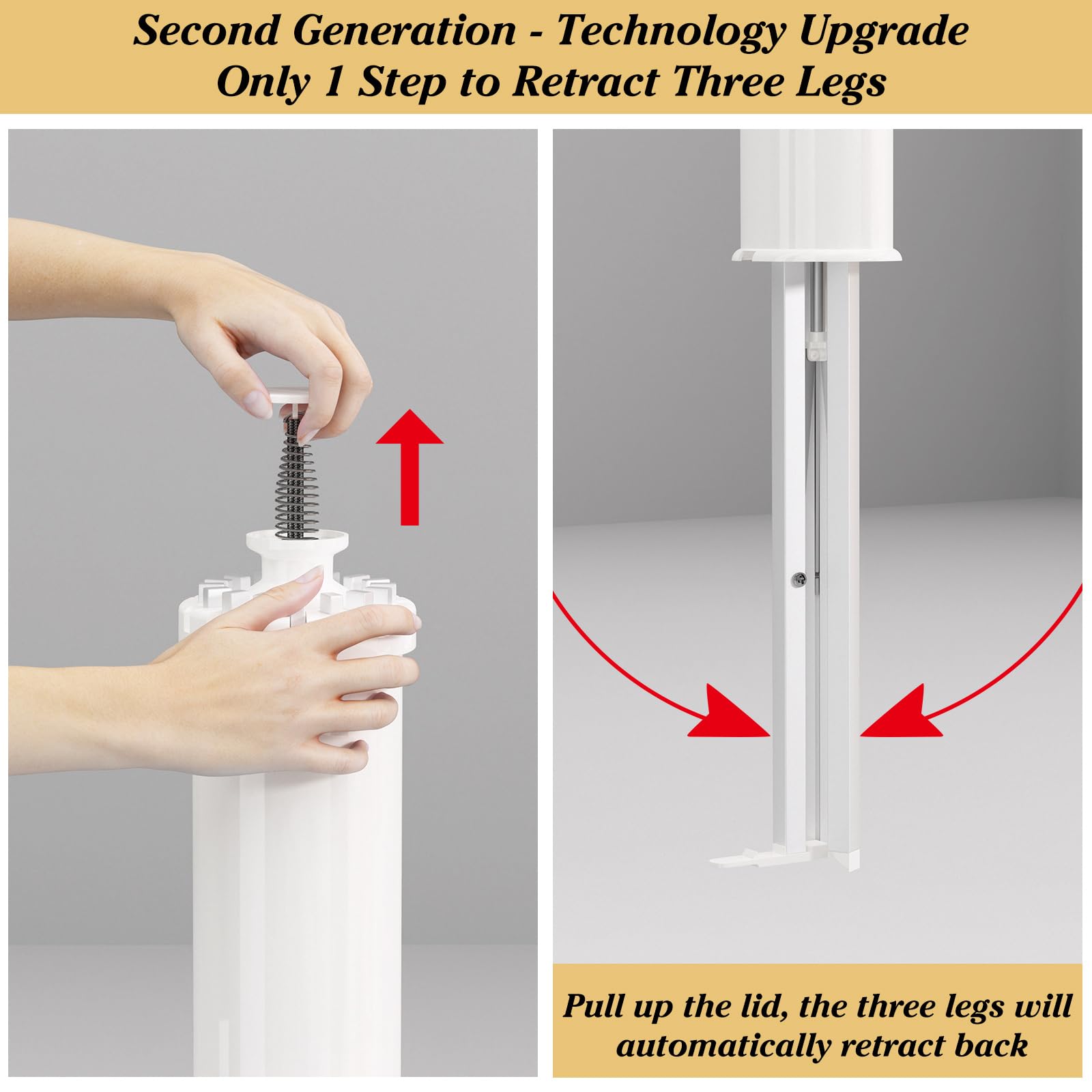 Second Generation - Technology Upgrade
Only 1 Step to Retract Three Legs

Pull up the lid, the three legs will automatically retract back