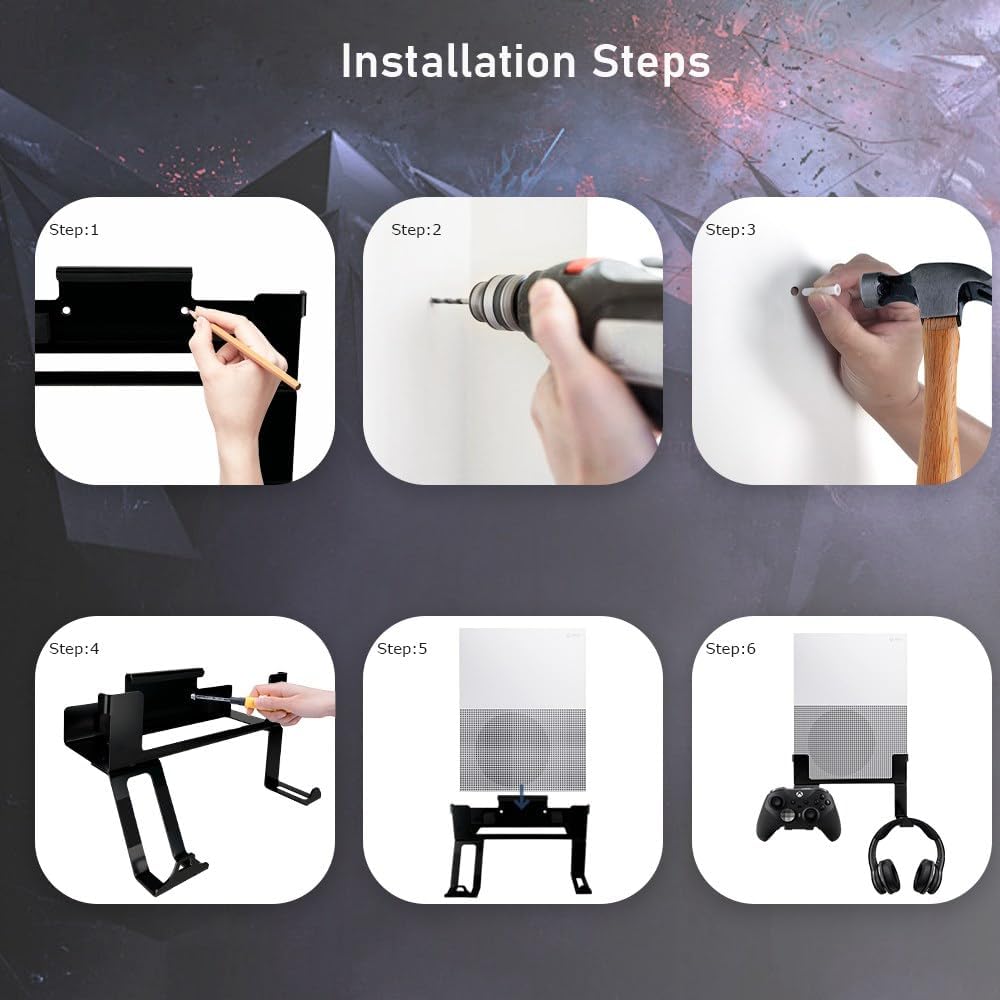 Installation Steps

Step:1

Step:2

Step:3

Step:4

Step:5

Step:6