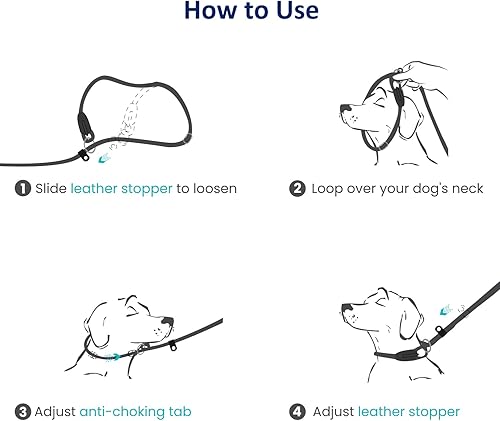 How to Use

1 Slide leather stopper to loosen

2 Loop over your dog's neck

3 Adjust anti-choking tab

4 Adjust leather stopper