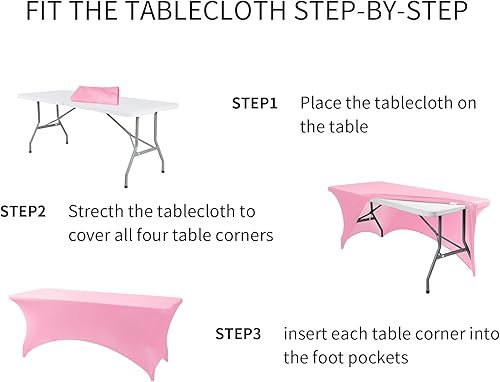 FIT THE TABLECLOTH STEP-BY-STEP

STEP1 Place the tablecloth on the table

STEP2 Strecth the tablecloth to cover all four table corners

STEP3 insert each table corner into the foot pockets