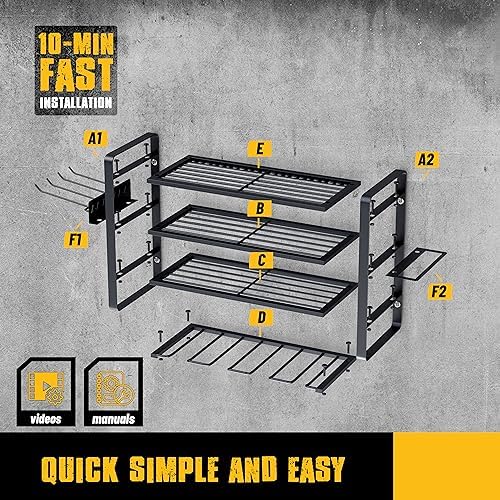 10-MIN
FAST
INSTALLATION

A1

E

A2

B

F1

C

F2

D

videos

manuals

QUICK SIMPLE AND EASY