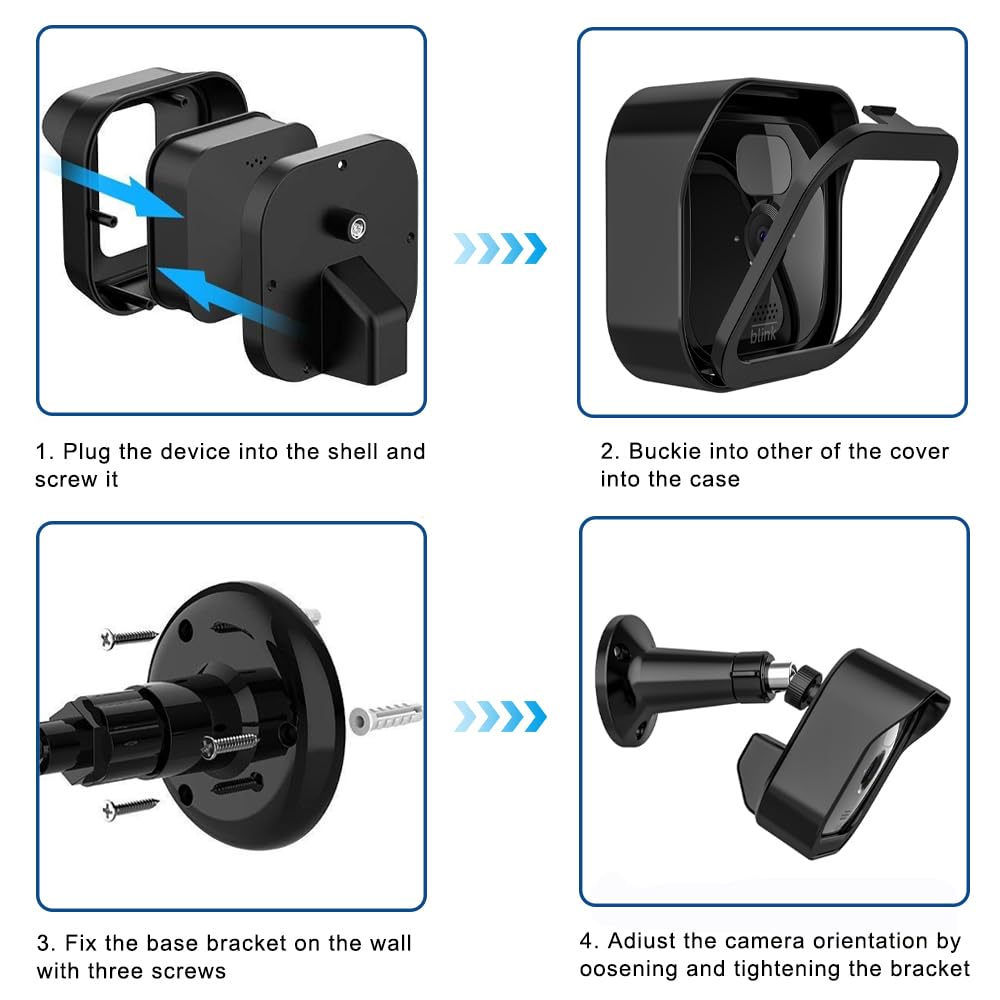 blink

1. Plug the device into the shell and screw it

2. Buckie into other of the cover into the case

3. Fix the base bracket on the wall with three screws

4. Adiust the camera orientation by oosening and tightening the bracket