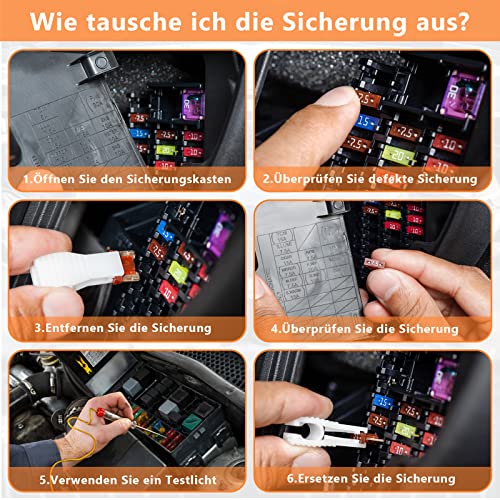 Wie tausche ich die Sicherung aus?

1.Öffnen Sie den Sicherungskasten

2.Überprüfen Sie defekte Sicherung

3.Entfernen Sie die Sicherung

4.Überprüfen Sie die Sicherung

5.Verwenden Sie ein Testlicht

6.Ersetzen Sie die Sicherung