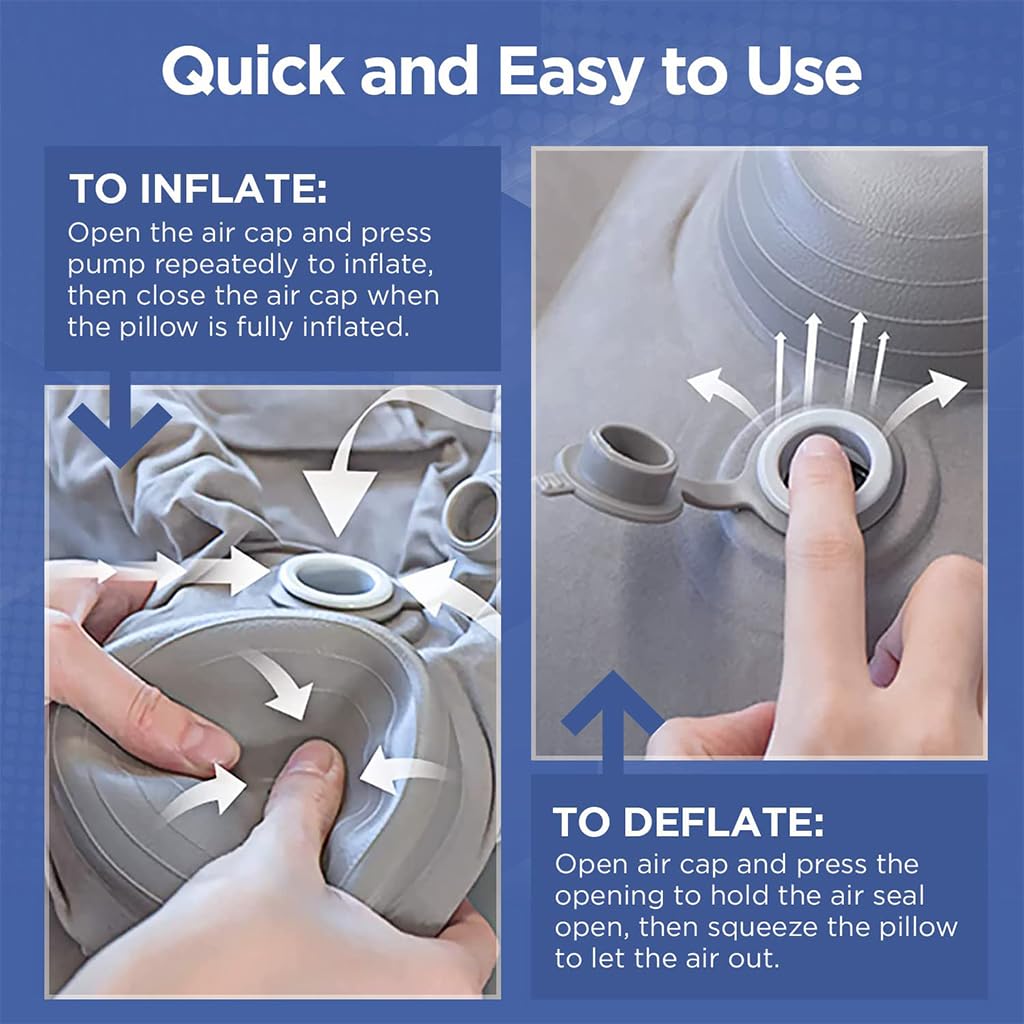 Quick and Easy to Use

TO INFLATE:
Open the air cap and press pump repeatedly to inflate, then close the air cap when the pillow is fully inflated.

TO DEFLATE:
Open air cap and press the opening to hold the air seal open, then squeeze the pillow to let the air out.