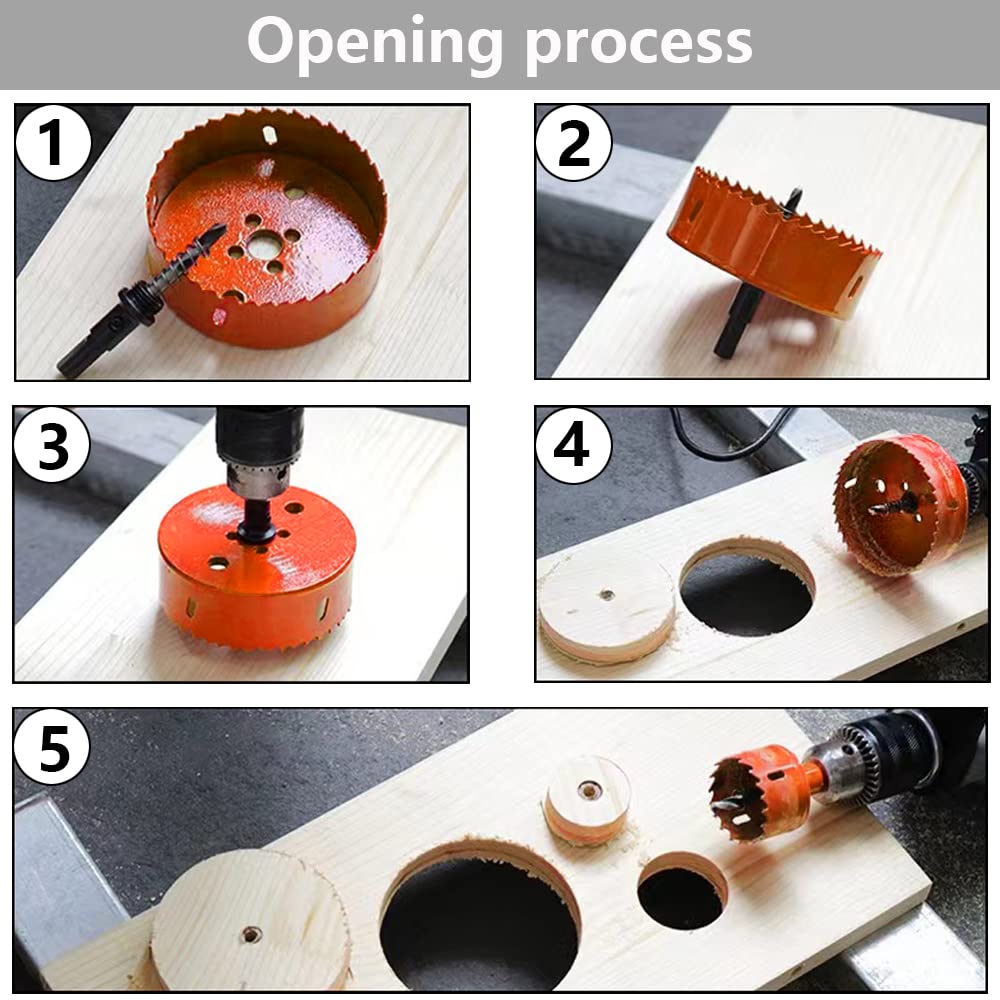 Opening process

1

2

3

4

5