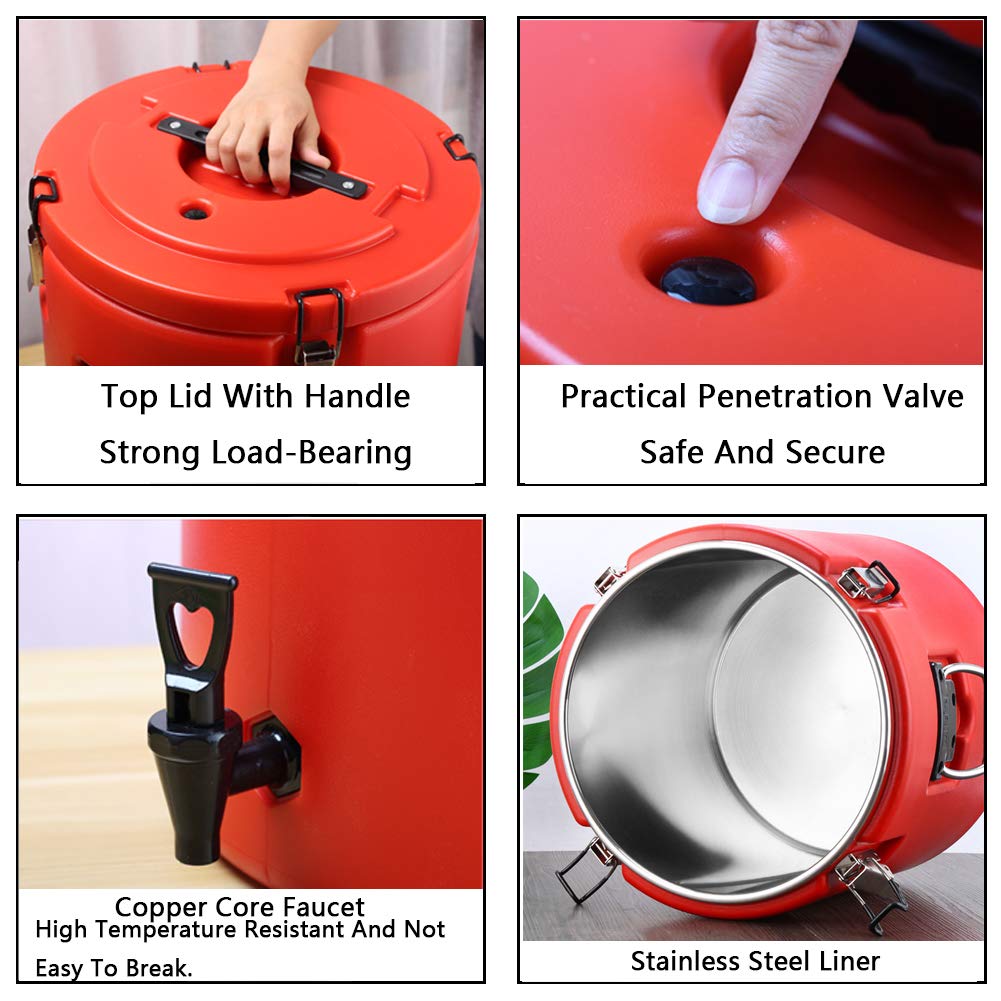 Top Lid With Handle
Strong Load-Bearing

Practical Penetration Valve
Safe And Secure

Copper Core Faucet
High Temperature Resistant And Not Easy To Break.

Stainless Steel Liner