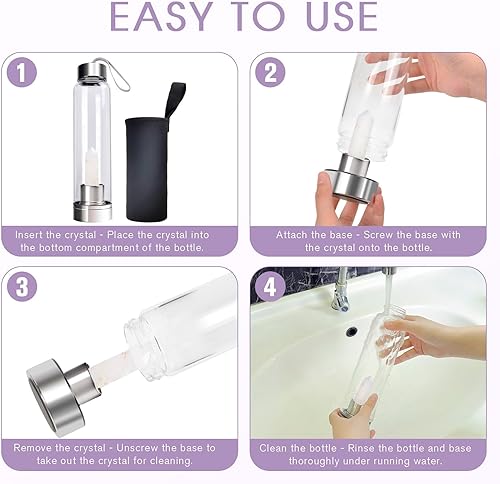 EASY TO USE

1

Insert the crystal - Place the crystal into the bottom compartment of the bottle.

2

Attach the base - Screw the base with the crystal onto the bottle.

3

Remove the crystal - Unscrew the base to take out the crystal for cleaning.

4

Clean the bottle - Rinse the bottle and base thoroughly under running water.