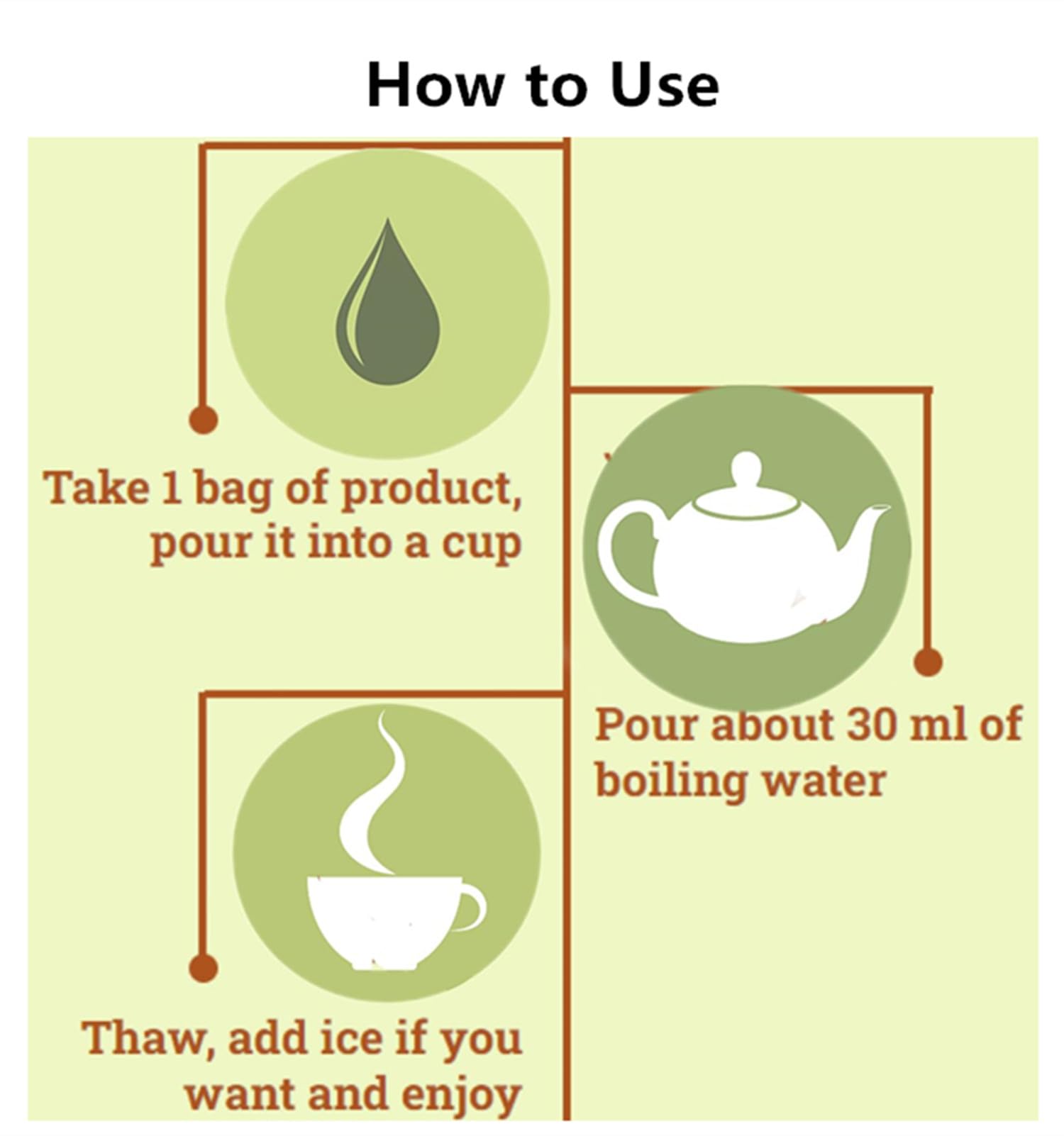 How to Use

Take 1 bag of product, pour it into a cup

Pour about 30 ml of boiling water

Thaw, add ice if you want and enjoy