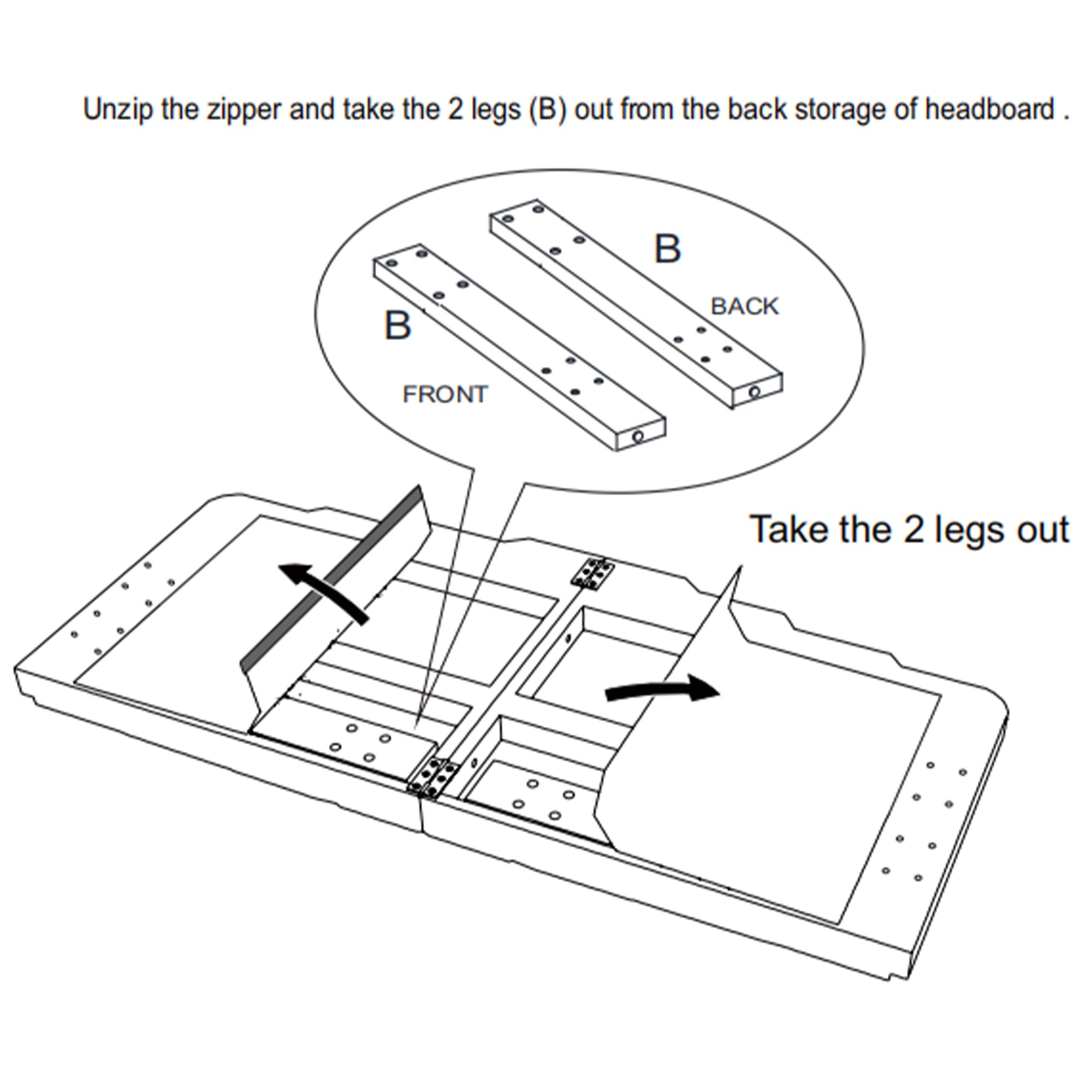 Unzip the zipper and take the 2 legs (B) out from the back storage of headboard .

B

BACK

B

FRONT

Take the 2 legs out