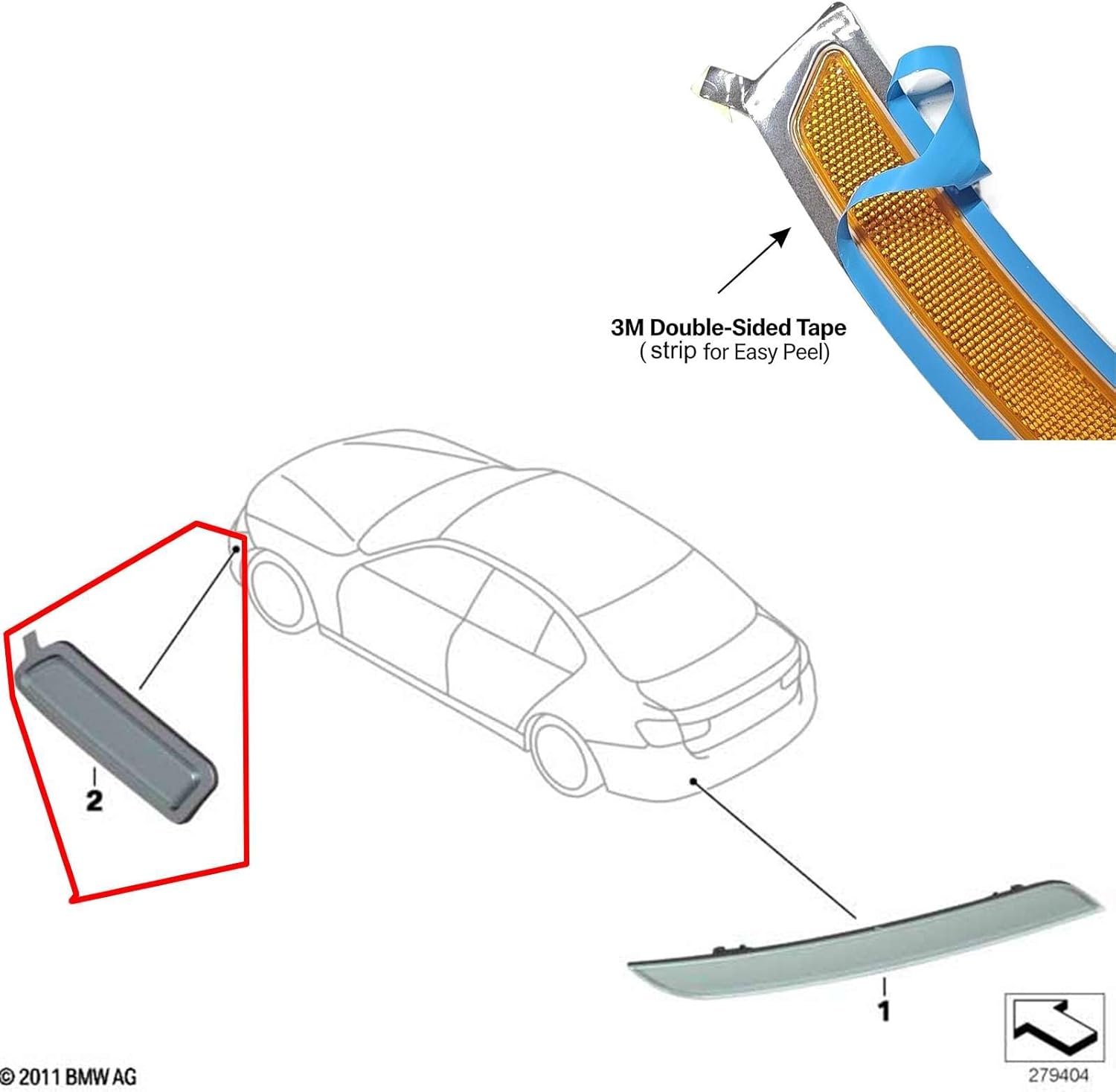 3M Double-Sided Tape
( strip for Easy Peel)

2

1

© 2011 BMW AG

279404